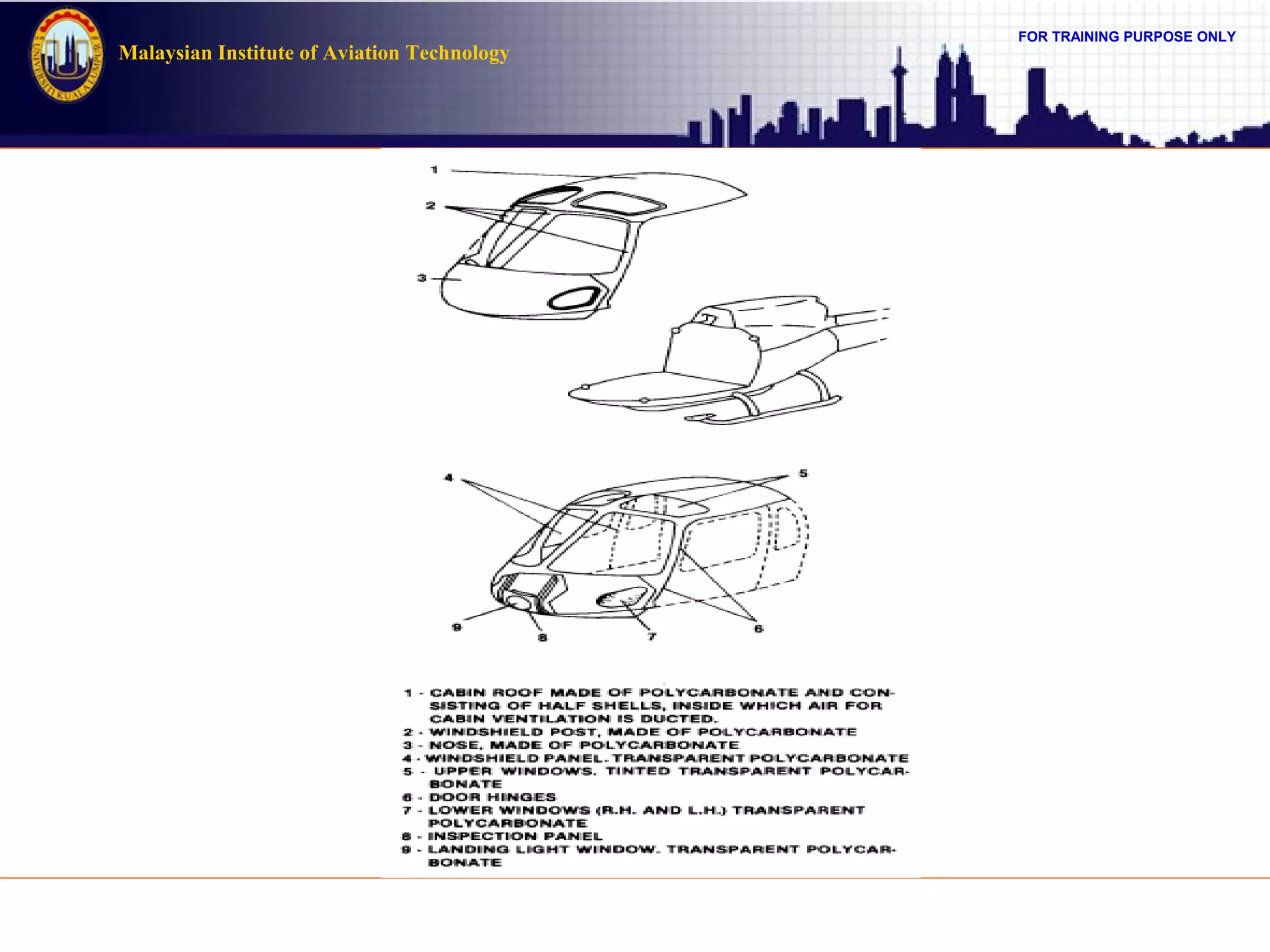 UNIVERSITI KUALA LUMPUR

Malaysian Institute of Aviation Technology

FOR TRAINING PURPOSE ONLY

1
2
3

4
5
9
8
7
6

1 - CABIN ROOF MADE OF POLYCARBONATE AND CONSISTING OF HALF SHELLS, INSIDE WHICH AIR FOR CABIN VENTILATION IS DUCTED.
2 - WINDSHIELD POST, MADE OF POLYCARBONATE
3 - NOSE, MADE OF POLYCARBONATE
4 - WINDSHIELD PANEL. TRANSPARENT POLYCARBONATE
5 - UPPER WINDOWS. TINTED TRANSPARENT POLYCARBONATE
6 - DOOR HINGES
7 - LOWER WINDOWS (R.H. AND L.H.) TRANSPARENT POLYCARBONATE
8 - INSPECTION PANEL
9 - LANDING LIGHT WINDOW. TRANSPARENT POLYCARBONATE