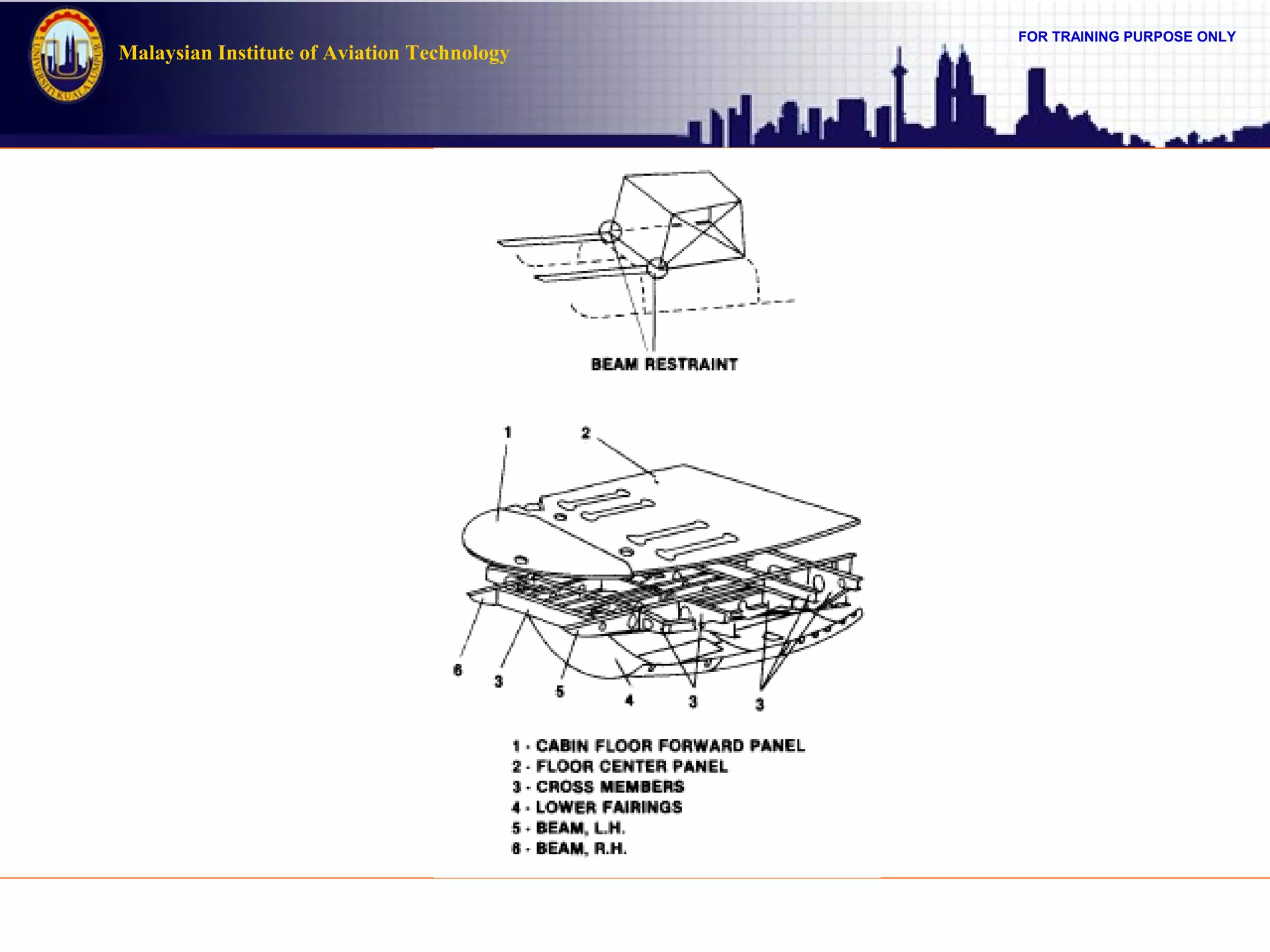 UNIVERSITI KUALA LUMPUR

Malaysian Institute of Aviation Technology

FOR TRAINING PURPOSE ONLY

BEAM RESTRAINT

1

2

6

3

5

4

3

3

1 - CABIN FLOOR FORWARD PANEL
2 - FLOOR CENTER PANEL
3 - CROSS MEMBERS
4 - LOWER FAIRINGS
5 - BEAM, L.H.
6 - BEAM, R.H.