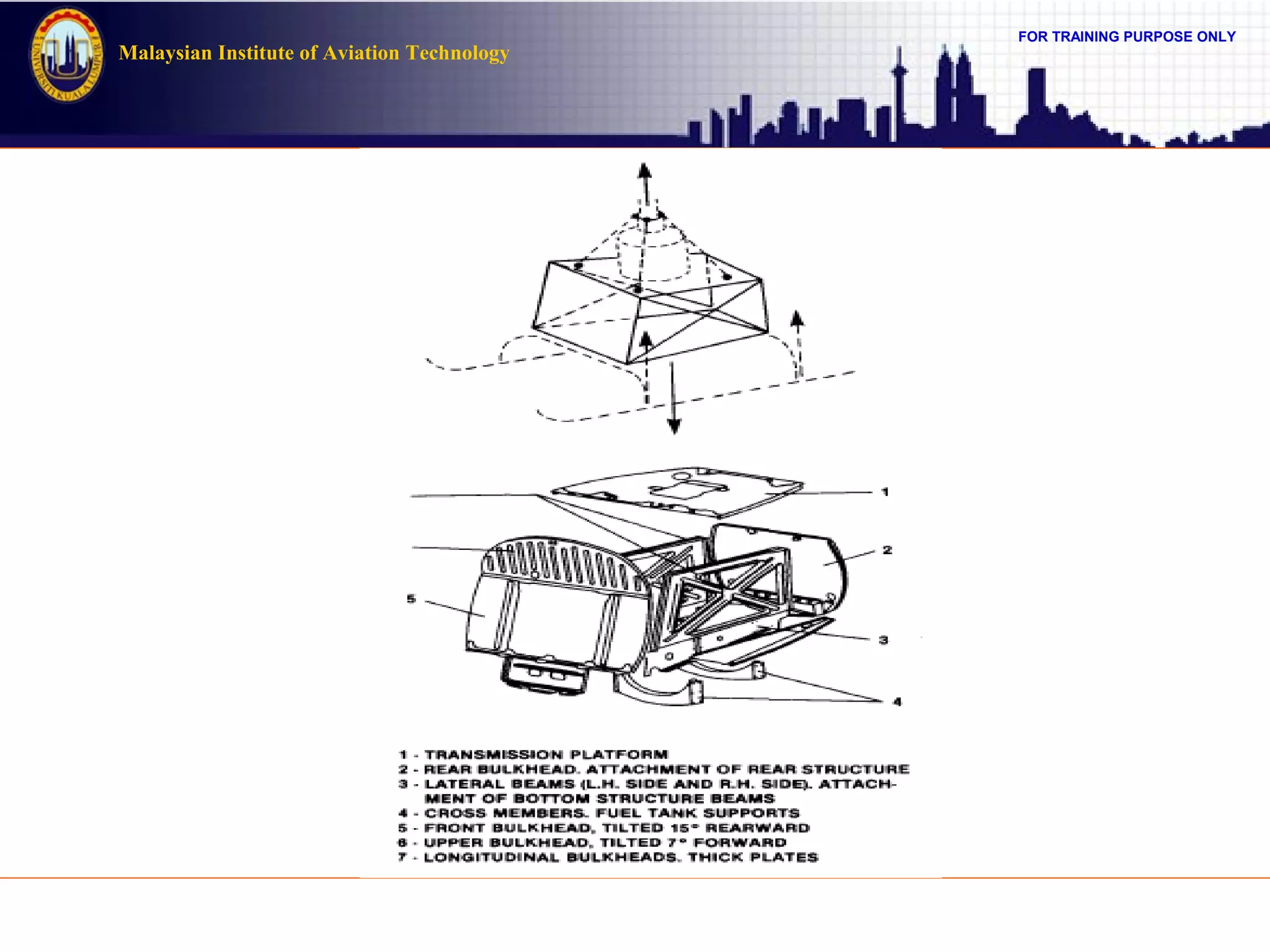 UNIVERSITI KUALA LUMPUR

Malaysian Institute of Aviation Technology

FOR TRAINING PURPOSE ONLY

1

2

5

3

4

1 - TRANSMISSION PLATFORM
2 - REAR BULKHEAD. ATTACHMENT OF REAR STRUCTURE
3 - LATERAL BEAMS (L.H. SIDE AND R.H. SIDE). ATTACHMENT OF BOTTOM STRUCTURE BEAMS
4 - CROSS MEMBERS. FUEL TANK SUPPORTS
5 - FRONT BULKHEAD, TILTED 15° REARWARD
6 - UPPER BULKHEAD, TILTED 7° FORWARD
7 - LONGITUDINAL BULKHEADS. THICK PLATES