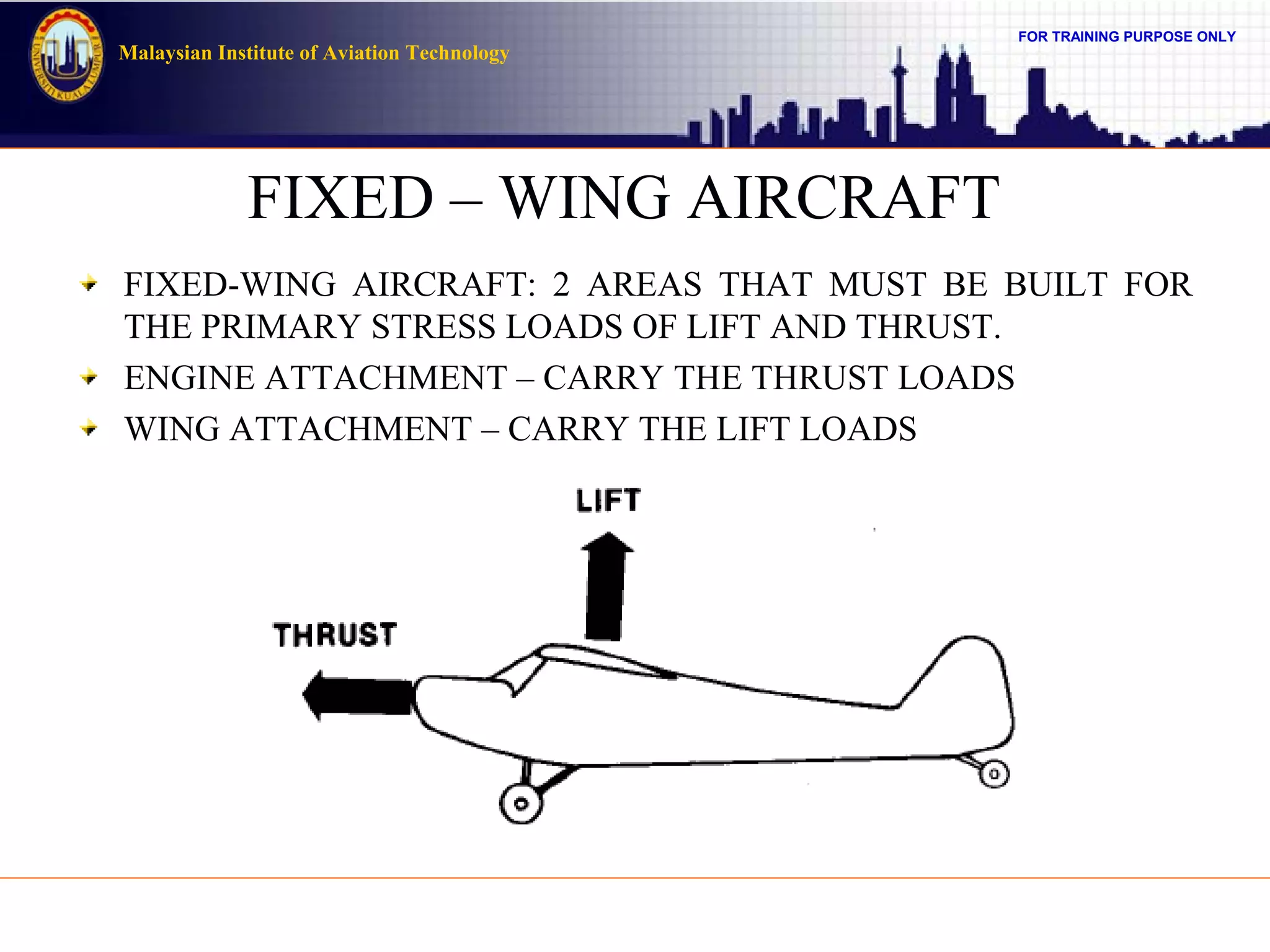 UNIVERSITI KUALA LUMPUR

Malaysian Institute of Aviation Technology

FOR TRAINING PURPOSE ONLY

FIXED – WING AIRCRAFT

FIXED-WING AIRCRAFT: 2 AREAS THAT MUST BE BUILT FOR THE PRIMARY STRESS LOADS OF LIFT AND THRUST.

ENGINE ATTACHMENT – CARRY THE THRUST LOADS

WING ATTACHMENT – CARRY THE LIFT LOADS

LIFT

THRUST