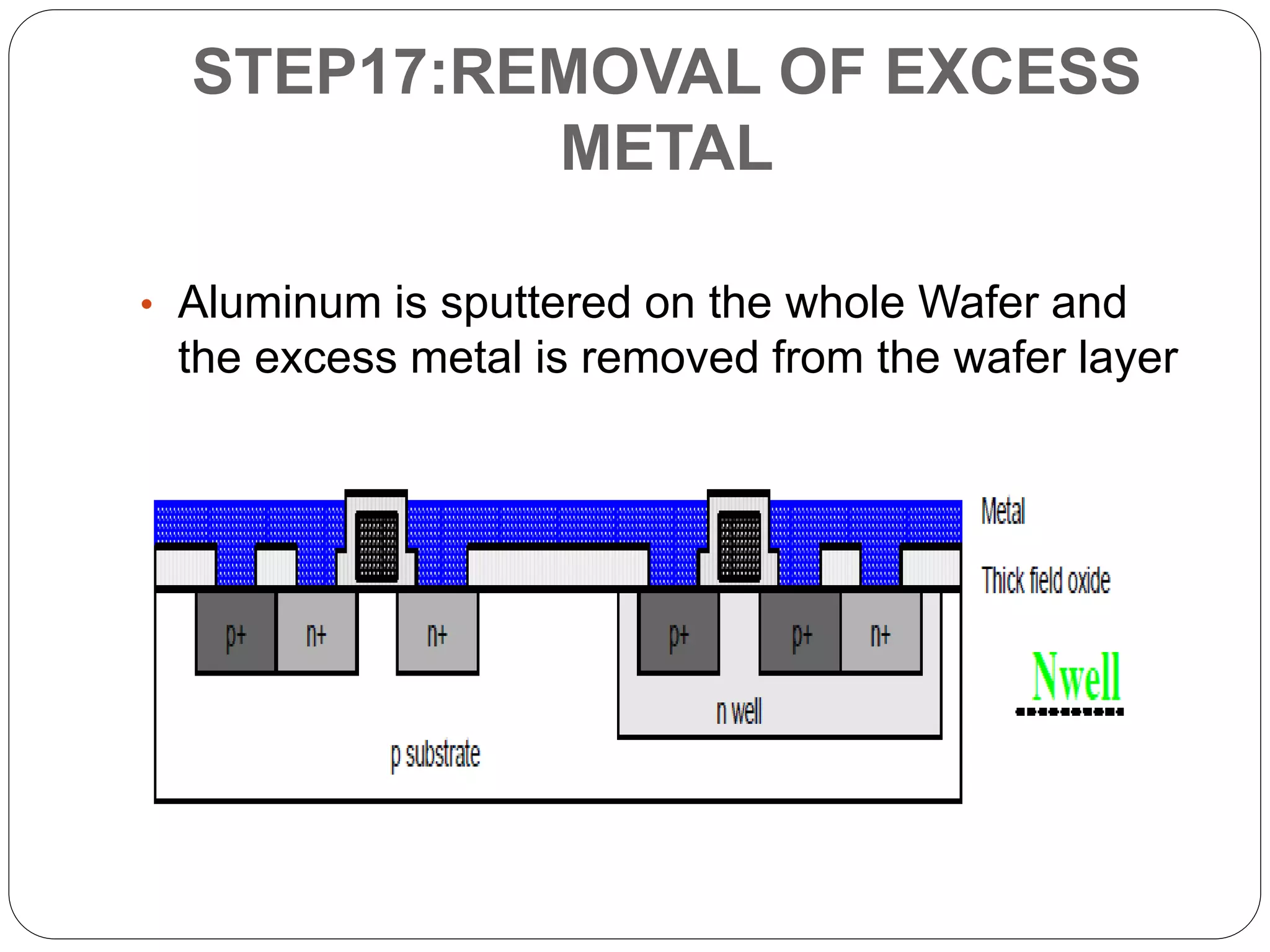 STEP17:REMOVAL OF EXCESS METAL

• Aluminum is sputtered on the whole Wafer and the excess metal is removed from the wafer layer

Metal

Thick field oxide

p+ n+ n+ p+ p+ n+

Nwell

n well

p substrate