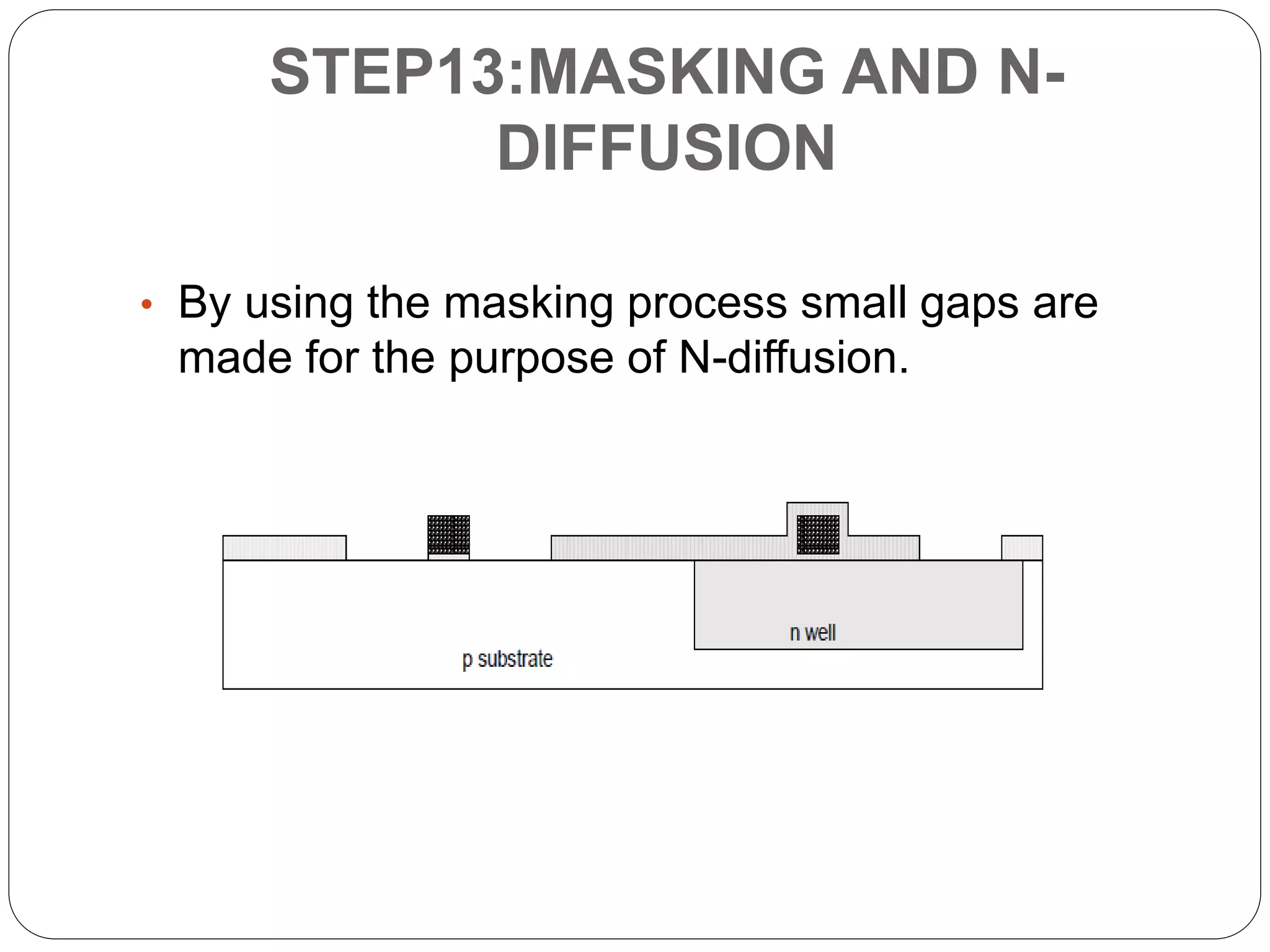 STEP13:MASKING AND N-DIFFUSION

• By using the masking process small gaps are made for the purpose of N-diffusion.

n well

p substrate