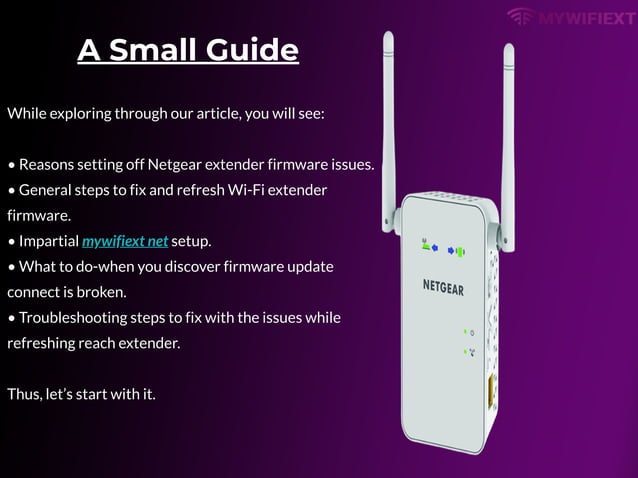 MYWIFIEXT

A Small Guide

While exploring through our article, you will see:

• Reasons setting off Netgear extender firmware issues.
• General steps to fix and refresh Wi-Fi extender firmware.
• Impartial mywifiext net setup.
• What to do-when you discover firmware update connect is broken.
• Troubleshooting steps to fix with the issues while refreshing reach extender.

Thus, let's start with it.

NETGEAR