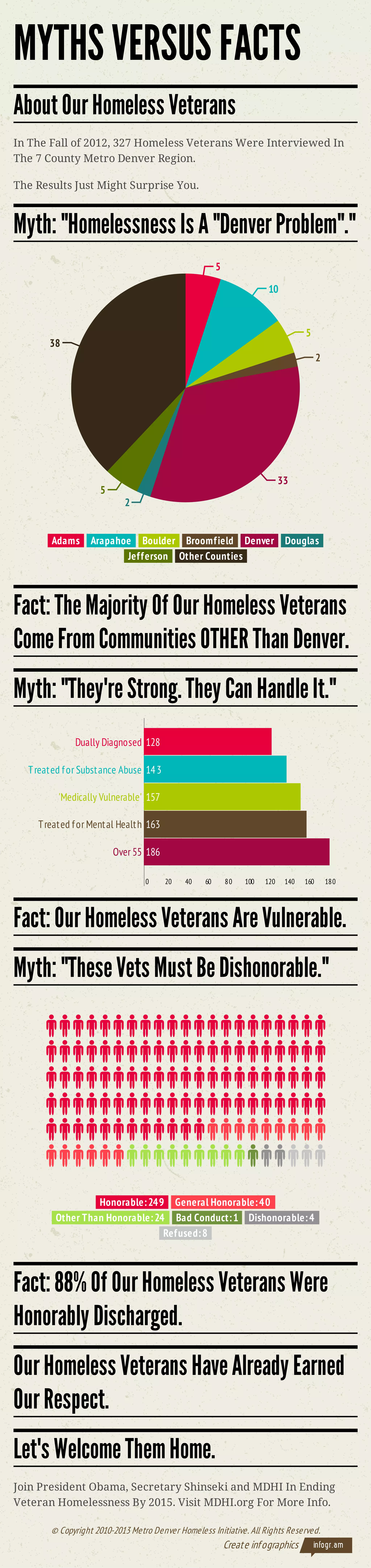 MYTHS VERSUS FACTS

About Our Homeless Veterans

In The Fall of 2012, 327 Homeless Veterans Were Interviewed In The 7 County Metro Denver Region.

The Results Just Might Surprise You.

Myth: "Homelessness Is A "Denver Problem"."

5
10
5
2
33
2
5
38

Adams Arapahoe Boulder Broomfield Denver Douglas Jefferson Other Counties

Fact: The Majority Of Our Homeless Veterans Come From Communities OTHER Than Denver.

Myth: "They're Strong. They Can Handle It."

Dually Diagnosed 128
Treated for Substance Abuse 143
'Medically Vulnerable' 157
Treated for Mental Health 163
Over 55 186

0 20 40 60 80 100 120 140 160 180

Fact: Our Homeless Veterans Are Vulnerable.

Myth: "These Vets Must Be Dishonorable."

Honorable: 249 General Honorable: 40 Other Than Honorable: 24 Bad Conduct: 1 Dishonorable: 4 Refused: 8

Fact: 88% Of Our Homeless Veterans Were Honorably Discharged.

Our Homeless Veterans Have Already Earned Our Respect.

Let's Welcome Them Home.

Join President Obama, Secretary Shinseki and MDHI In Ending Veteran Homelessness By 2015. Visit MDHI.org For More Info.

© Copyright 2010-2013 Metro Denver Homeless Initiative. All Rights Reserved.

Create infographics infogr.am