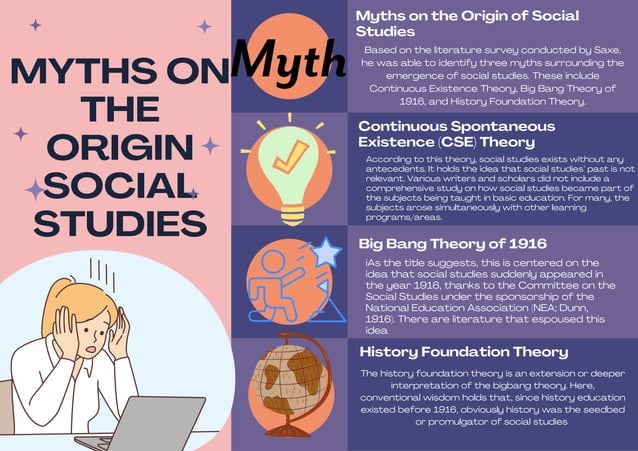 MYTHS ON THE ORIGIN SOCIAL STUDIES

Myth

Myths on the Origin of Social Studies

Based on the literature survey conducted by Saxe, he was able to identify three myths surrounding the emergence of social studies. These include Continuous Existence Theory, Big Bang Theory of 1916, and History Foundation Theory.

Continuous Spontaneous Existence (CSE) Theory

According to this theory, social studies exists without any antecedents. It holds the idea that social studies' past is not relevant. Various writers and scholars did not include a comprehensive study on how social studies became part of the subjects being taught in basic education. For many, the subjects arose simultaneously with other learning programs/areas.

Big Bang Theory of 1916

iAs the title suggests, this is centered on the idea that social studies suddenly appeared in the year 1916, thanks to the Committee on the Social Studies under the sponsorship of the National Education Association (NEA; Dunn, 1916). There are literature that espoused this idea

History Foundation Theory

The history foundation theory is an extension or deeper interpretation of the bigbang theory. Here, conventional wisdom holds that, since history education existed before 1916, obviously history was the seedbed or promulgator of social studies