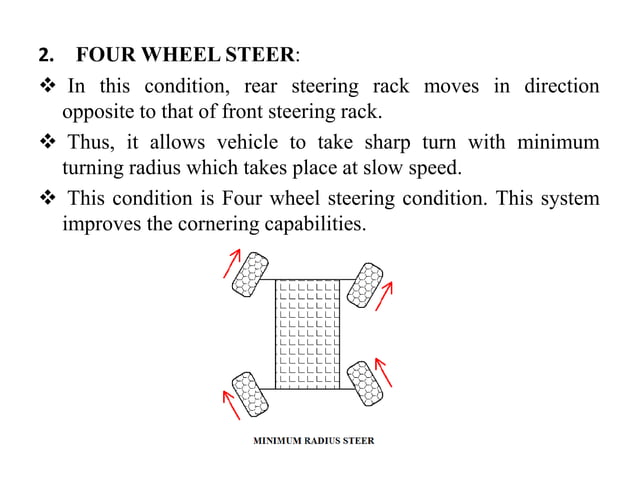 2. FOUR WHEEL STEER:

❖ In this condition, rear steering rack moves in direction opposite to that of front steering rack.

❖ Thus, it allows vehicle to take sharp turn with minimum turning radius which takes place at slow speed.

❖ This condition is Four wheel steering condition. This system improves the cornering capabilities.

MINIMUM RADIUS STEER