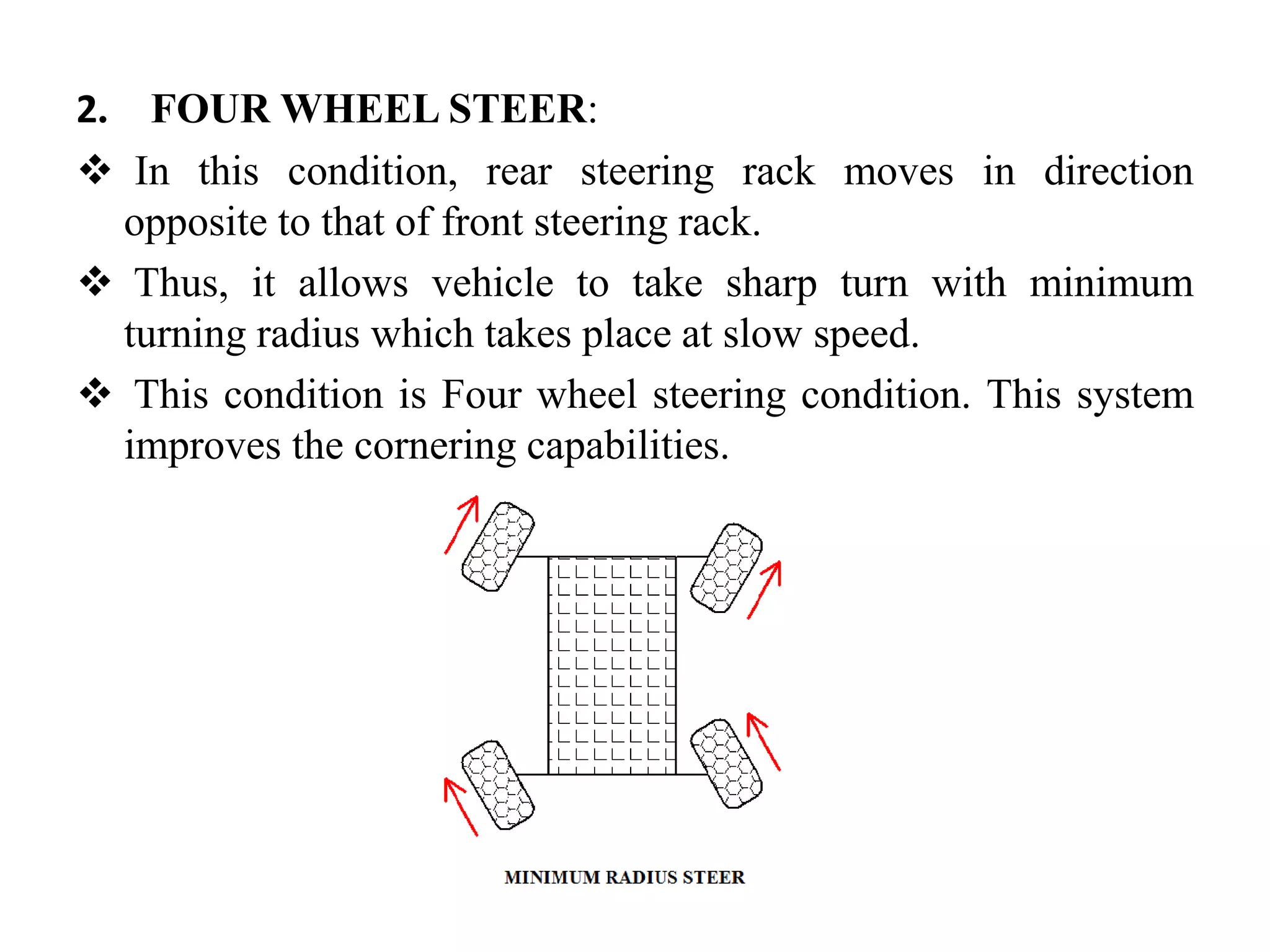 2. FOUR WHEEL STEER:

❖ In this condition, rear steering rack moves in direction opposite to that of front steering rack.

❖ Thus, it allows vehicle to take sharp turn with minimum turning radius which takes place at slow speed.

❖ This condition is Four wheel steering condition. This system improves the cornering capabilities.

MINIMUM RADIUS STEER