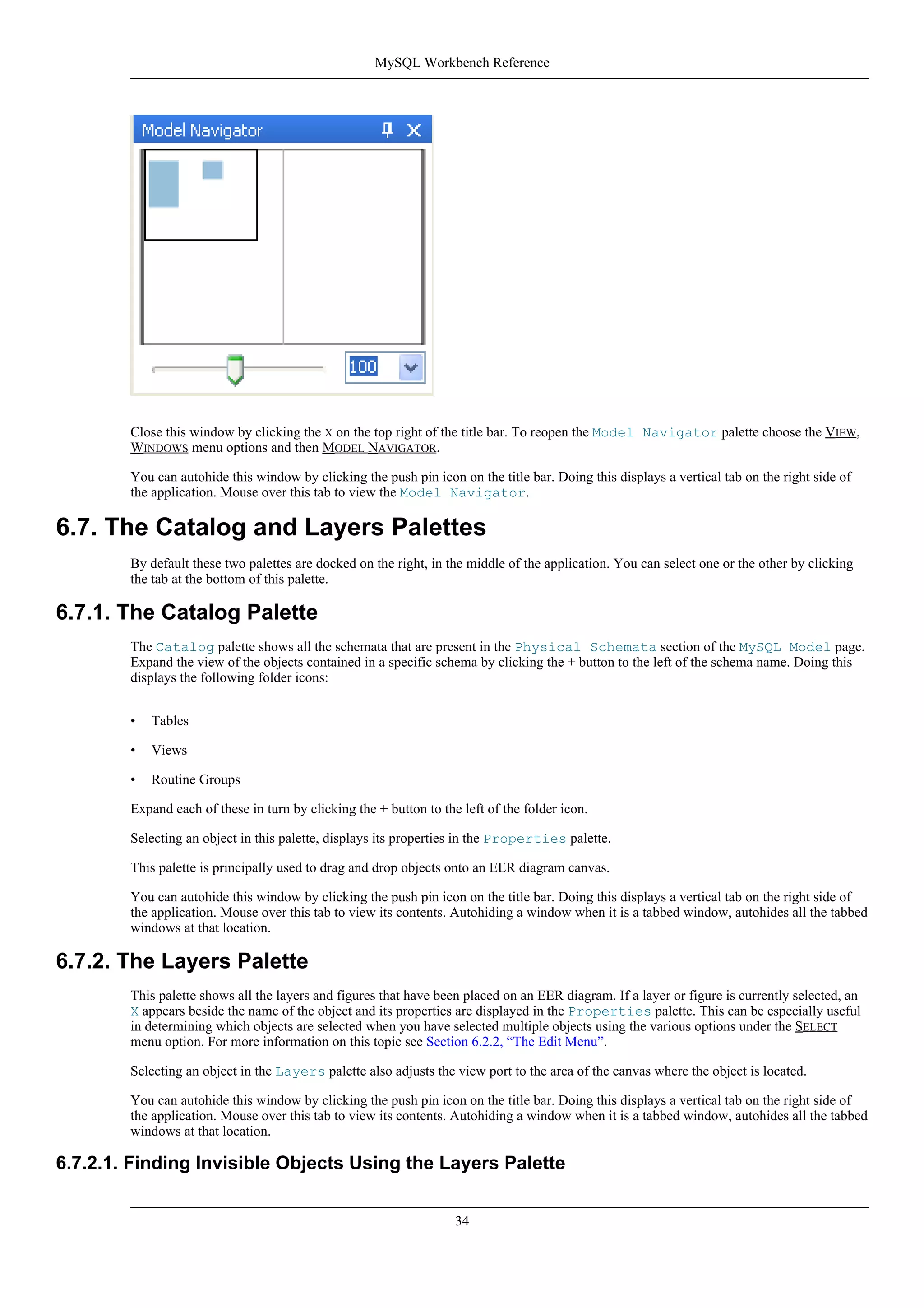 MySQL Workbench Reference

Model Navigator

100

Close this window by clicking the X on the top right of the title bar. To reopen the Model Navigator palette choose the VIEW, WINDOWS menu options and then MODEL NAVIGATOR.

You can autohide this window by clicking the push pin icon on the title bar. Doing this displays a vertical tab on the right side of the application. Mouse over this tab to view the Model Navigator.

6.7. The Catalog and Layers Palettes

By default these two palettes are docked on the right, in the middle of the application. You can select one or the other by clicking the tab at the bottom of this palette.

6.7.1. The Catalog Palette

The Catalog palette shows all the schemata that are present in the Physical Schemata section of the MySQL Model page. Expand the view of the objects contained in a specific schema by clicking the + button to the left of the schema name. Doing this displays the following folder icons:

• Tables
• Views
• Routine Groups

Expand each of these in turn by clicking the + button to the left of the folder icon.

Selecting an object in this palette, displays its properties in the Properties palette.

This palette is principally used to drag and drop objects onto an EER diagram canvas.

You can autohide this window by clicking the push pin icon on the title bar. Doing this displays a vertical tab on the right side of the application. Mouse over this tab to view its contents. Autohiding a window when it is a tabbed window, autohides all the tabbed windows at that location.

6.7.2. The Layers Palette

This palette shows all the layers and figures that have been placed on an EER diagram. If a layer or figure is currently selected, an X appears beside the name of the object and its properties are displayed in the Properties palette. This can be especially useful in determining which objects are selected when you have selected multiple objects using the various options under the SELECT menu option. For more information on this topic see Section 6.2.2, “The Edit Menu”.

Selecting an object in the Layers palette also adjusts the view port to the area of the canvas where the object is located.

You can autohide this window by clicking the push pin icon on the title bar. Doing this displays a vertical tab on the right side of the application. Mouse over this tab to view its contents. Autohiding a window when it is a tabbed window, autohides all the tabbed windows at that location.

6.7.2.1. Finding Invisible Objects Using the Layers Palette

34