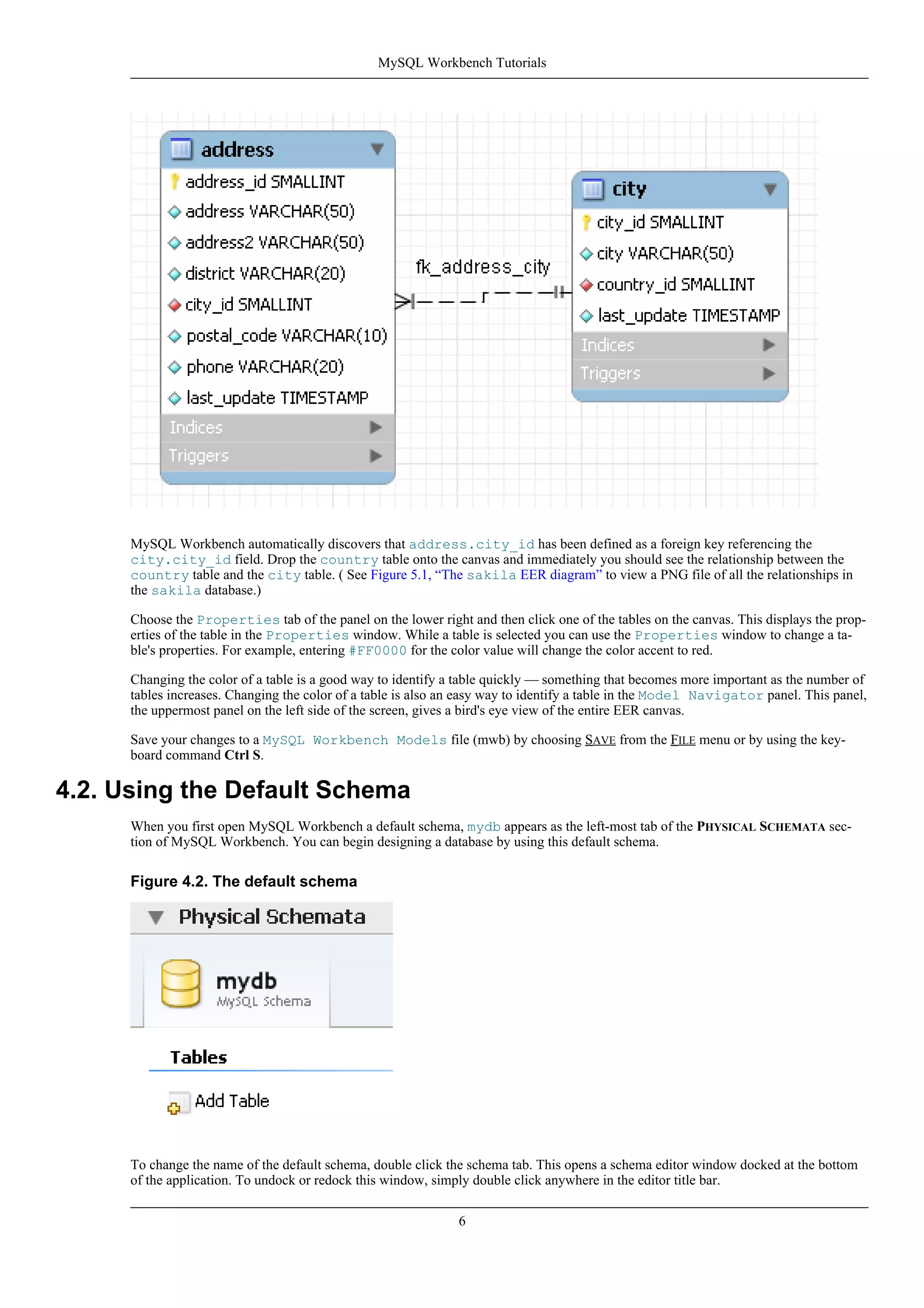 MySQL Workbench Tutorials

address
address_id SMALLINT
address VARCHAR(50)
address2 VARCHAR(50)
district VARCHAR(20)
city_id SMALLINT
postal_code VARCHAR(10)
phone VARCHAR(20)
last_update TIMESTAMP
Indices
Triggers

fk_address_city

city
city_id SMALLINT
city VARCHAR(50)
country_id SMALLINT
last_update TIMESTAMP
Indices
Triggers

MySQL Workbench automatically discovers that address.city_id has been defined as a foreign key referencing the city.city_id field. Drop the country table onto the canvas and immediately you should see the relationship between the country table and the city table. ( See Figure 5.1, “The sakila EER diagram” to view a PNG file of all the relationships in the sakila database.)

Choose the Properties tab of the panel on the lower right and then click one of the tables on the canvas. This displays the properties of the table in the Properties window. While a table is selected you can use the Properties window to change a table's properties. For example, entering #FF0000 for the color value will change the color accent to red.

Changing the color of a table is a good way to identify a table quickly — something that becomes more important as the number of tables increases. Changing the color of a table is also an easy way to identify a table in the Model Navigator panel. This panel, the uppermost panel on the left side of the screen, gives a bird's eye view of the entire EER canvas.

Save your changes to a MySQL Workbench Models file (mwb) by choosing SAVE from the FILE menu or by using the keyboard command Ctrl S.

4.2. Using the Default Schema

When you first open MySQL Workbench a default schema, mydb appears as the left-most tab of the PHYSICAL SCHEMATA section of MySQL Workbench. You can begin designing a database by using this default schema.

Figure 4.2. The default schema

Physical Schemata
mydb
MySQL Schema
Tables
Add Table

To change the name of the default schema, double click the schema tab. This opens a schema editor window docked at the bottom of the application. To undock or redock this window, simply double click anywhere in the editor title bar.

6