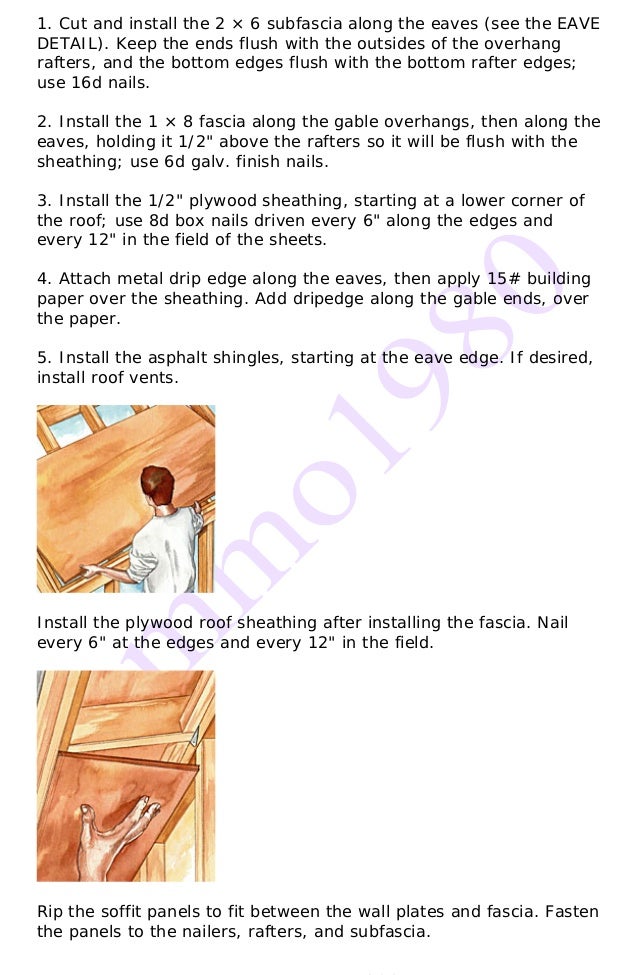 1. Cut and install the 2 × 6 subfascia along the eaves (see the EAVE DETAIL). Keep the ends flush with the outsides of the overhang rafters, and the bottom edges flush with the bottom rafter edges; use 16d nails.

2. Install the 1 × 8 fascia along the gable overhangs, then along the eaves, holding it 1/2" above the rafters so it will be flush with the sheathing; use 6d galv. finish nails.

3. Install the 1/2" plywood sheathing, starting at a lower corner of the roof; use 8d box nails driven every 6" along the edges and every 12" in the field of the sheets.

4. Attach metal drip edge along the eaves, then apply 15# building paper over the sheathing. Add dripedge along the gable ends, over the paper.

5. Install the asphalt shingles, starting at the eave edge. If desired, install roof vents.

mmo1980

Install the plywood roof sheathing after installing the fascia. Nail every 6" at the edges and every 12" in the field.

Rip the soffit panels to fit between the wall plates and fascia. Fasten the panels to the nailers, rafters, and subfascia.