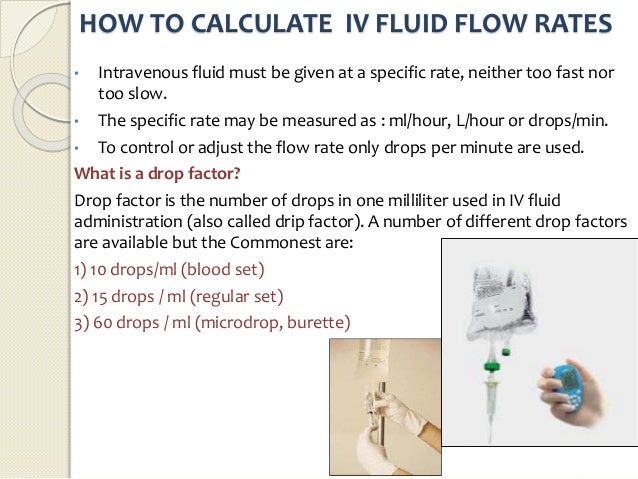 HOW TO CALCULATE IV FLUID FLOW RATES

• Intravenous fluid must be given at a specific rate, neither too fast nor too slow.
• The specific rate may be measured as : ml/hour, L/hour or drops/min.
• To control or adjust the flow rate only drops per minute are used.

What is a drop factor?

Drop factor is the number of drops in one milliliter used in IV fluid administration (also called drip factor). A number of different drop factors are available but the Commonest are:

1) 10 drops/ml (blood set)
2) 15 drops / ml (regular set)
3) 60 drops / ml (microdrop, burette)