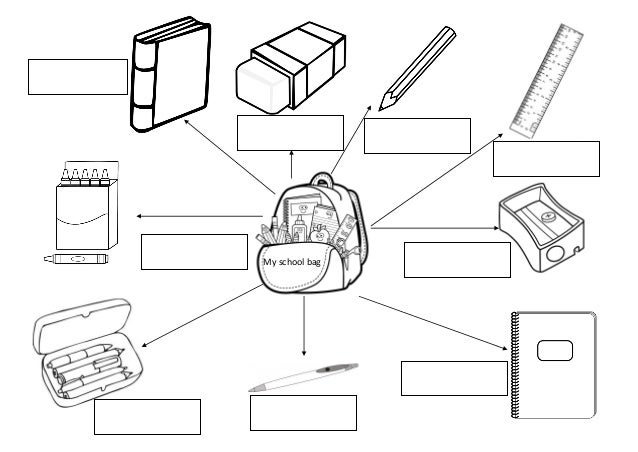 My school bag