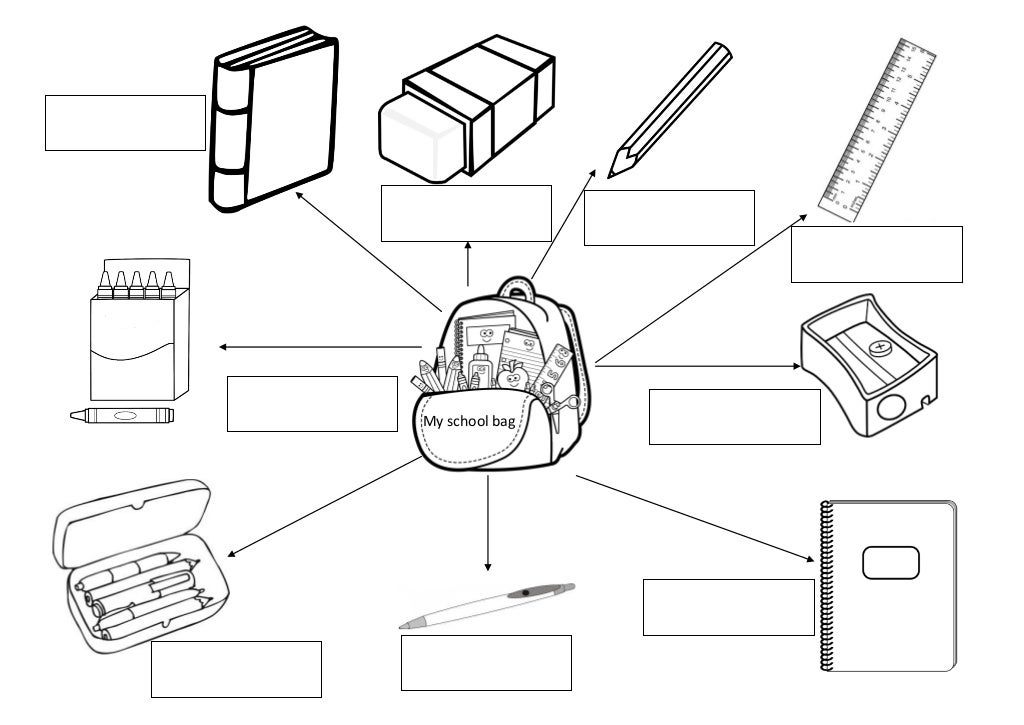 My school bag