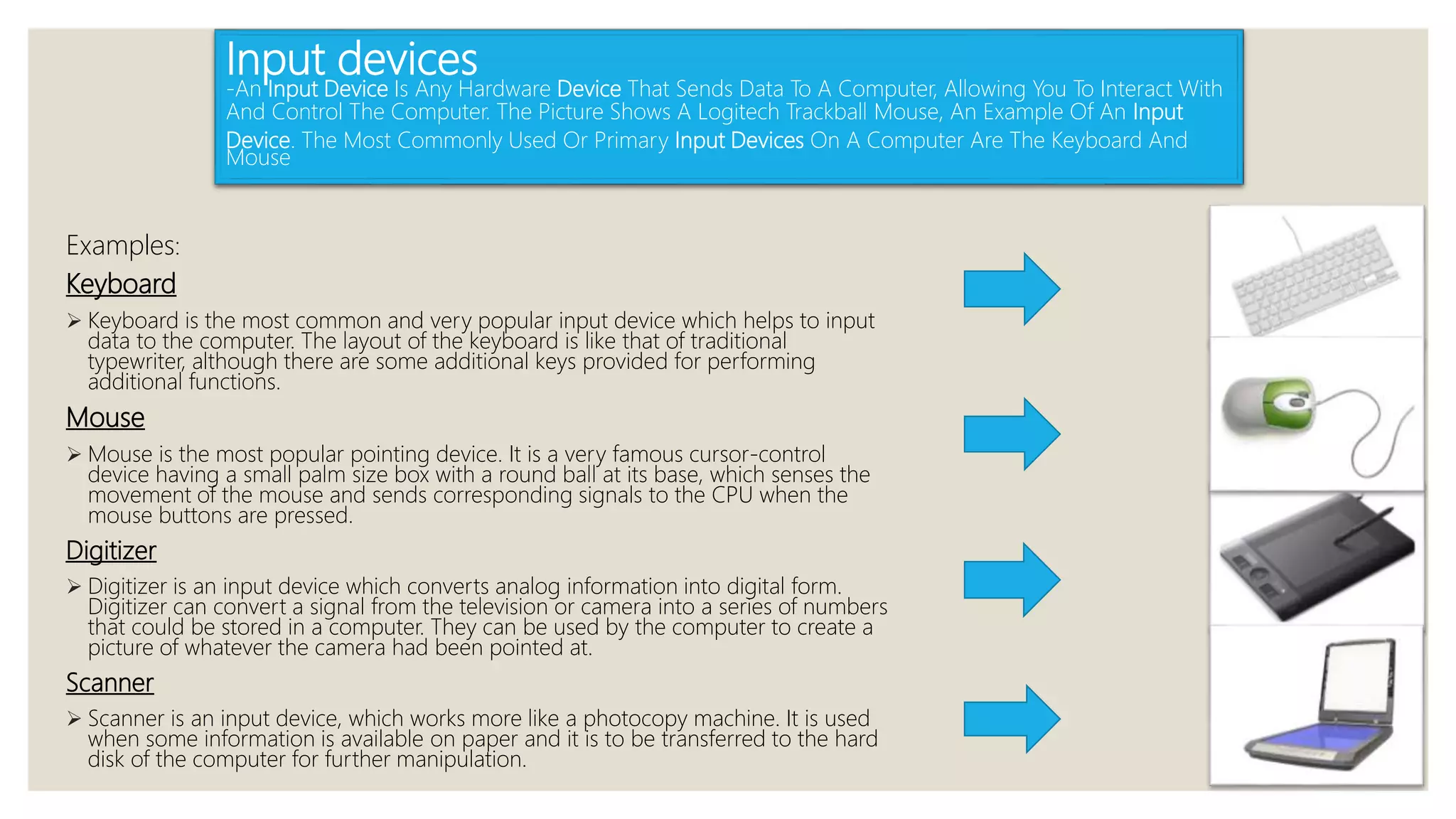 Input devices
-An Input Device Is Any Hardware Device That Sends Data To A Computer, Allowing You To Interact With And Control The Computer. The Picture Shows A Logitech Trackball Mouse, An Example Of An Input Device. The Most Commonly Used Or Primary Input Devices On A Computer Are The Keyboard And Mouse

Examples:

Keyboard

➢ Keyboard is the most common and very popular input device which helps to input data to the computer. The layout of the keyboard is like that of traditional typewriter, although there are some additional keys provided for performing additional functions.

Mouse

➢ Mouse is the most popular pointing device. It is a very famous cursor-control device having a small palm size box with a round ball at its base, which senses the movement of the mouse and sends corresponding signals to the CPU when the mouse buttons are pressed.

Digitizer

➢ Digitizer is an input device which converts analog information into digital form. Digitizer can convert a signal from the television or camera into a series of numbers that could be stored in a computer. They can be used by the computer to create a picture of whatever the camera had been pointed at.

Scanner

➢ Scanner is an input device, which works more like a photocopy machine. It is used when some information is available on paper and it is to be transferred to the hard disk of the computer for further manipulation.