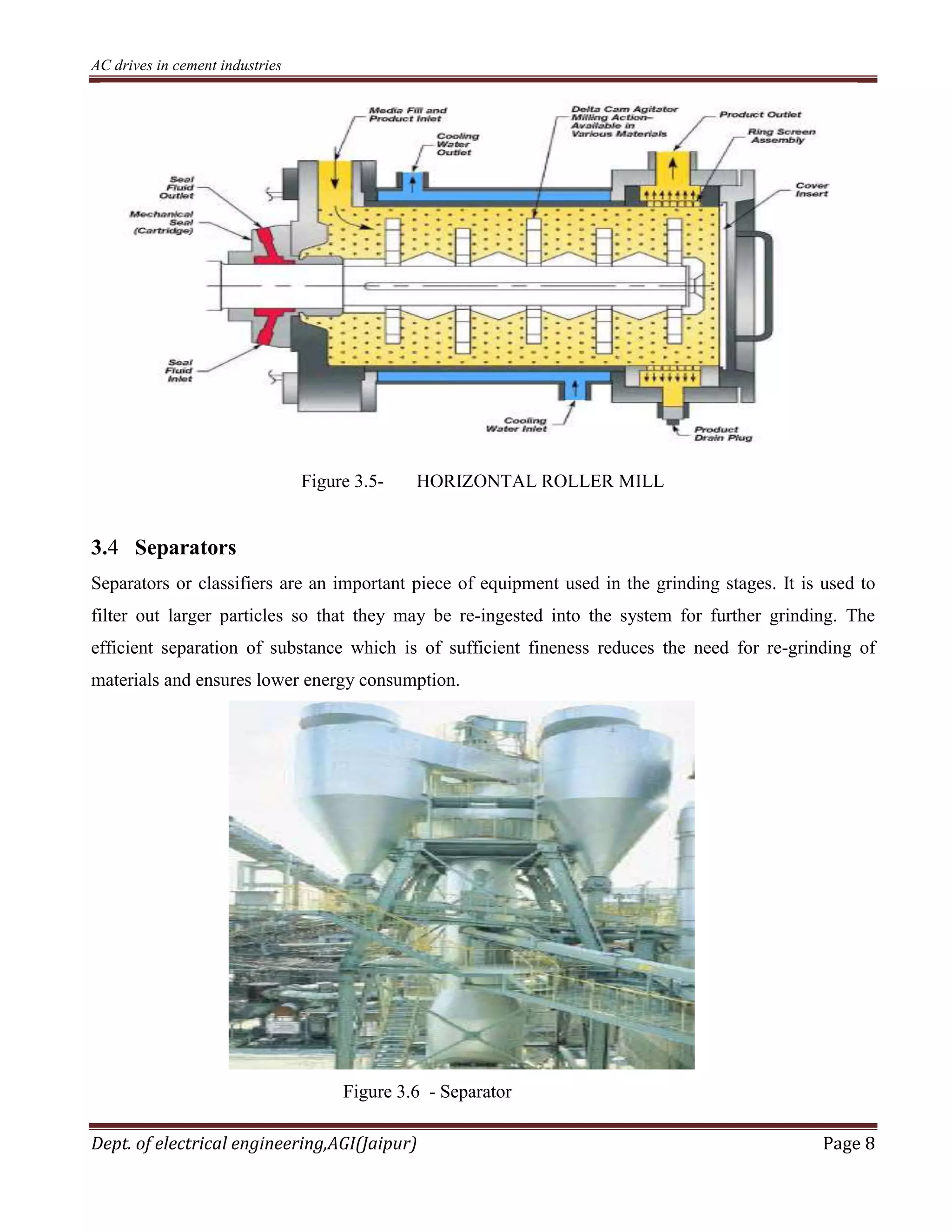 AC drives in cement industries

Media Fill and Product Inlet
Cooling Water Outlet
Delta Cam Agitator Milling Action– Available in Various Materials
Product Outlet
Ring Screen Assembly
Cover Insert
Seal Fluid Outlet
Mechanical Seal (Cartridge)
Seal Fluid Inlet
Cooling Water Inlet
Product Drain Plug

Figure 3.5- HORIZONTAL ROLLER MILL

3.4 Separators

Separators or classifiers are an important piece of equipment used in the grinding stages. It is used to filter out larger particles so that they may be re-ingested into the system for further grinding. The efficient separation of substance which is of sufficient fineness reduces the need for re-grinding of materials and ensures lower energy consumption.

Figure 3.6 - Separator

Dept. of electrical engineering,AGI(Jaipur)
Page 8