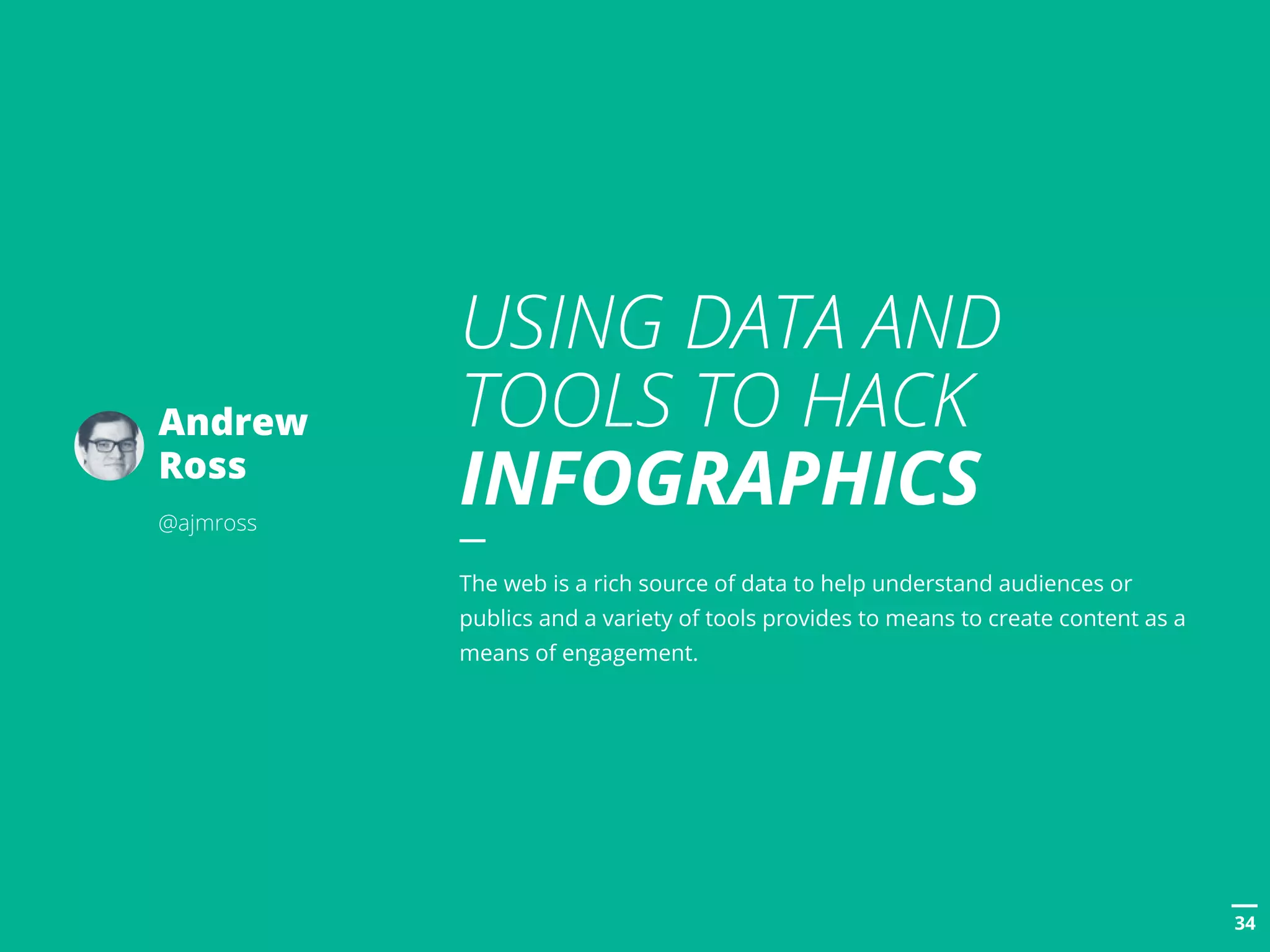 Andrew Ross

@ajmross

USING DATA AND TOOLS TO HACK INFOGRAPHICS

The web is a rich source of data to help understand audiences or publics and a variety of tools provides to means to create content as a means of engagement.

34