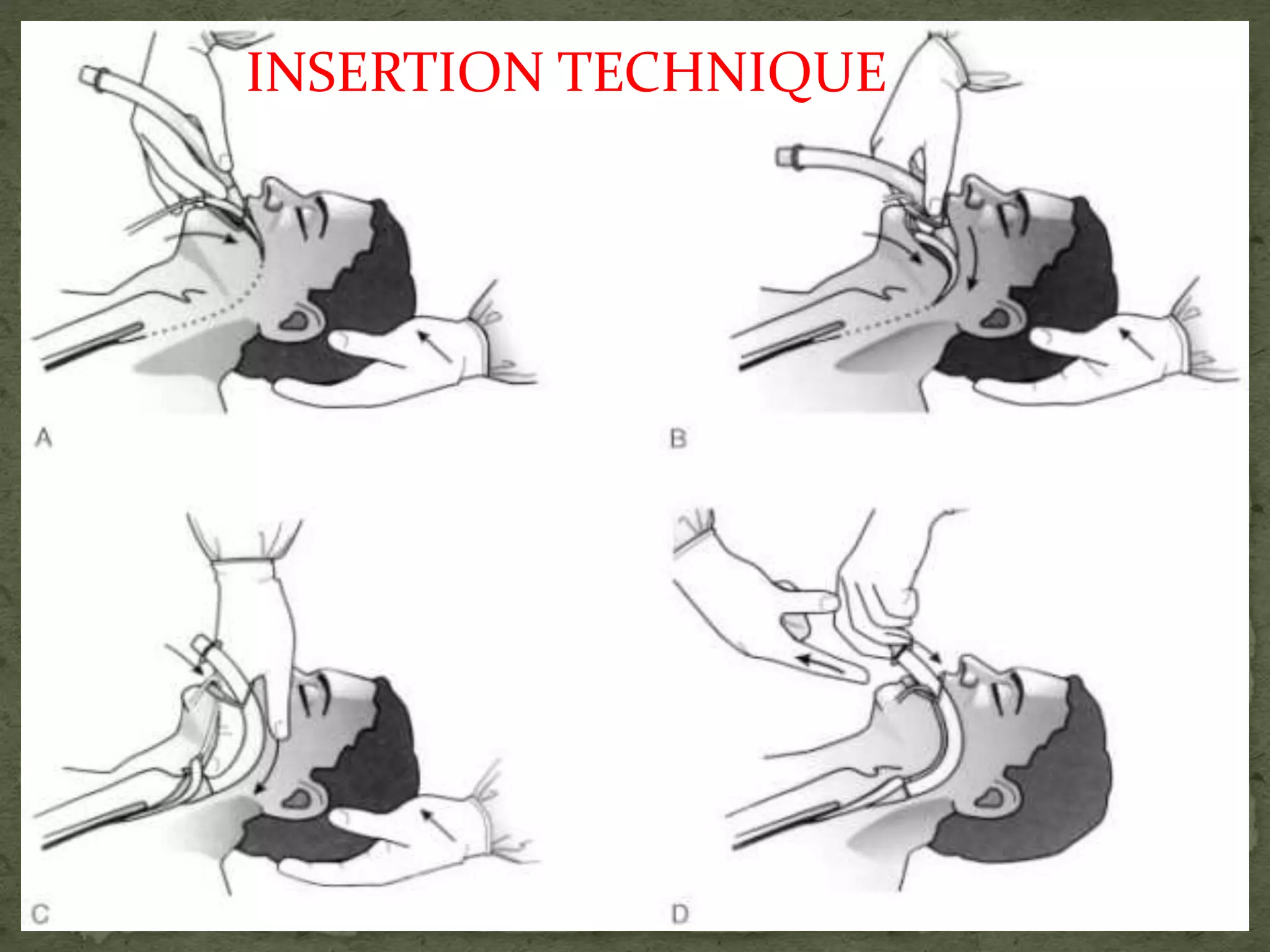 INSERTION TECHNIQUE

A

B

C

D