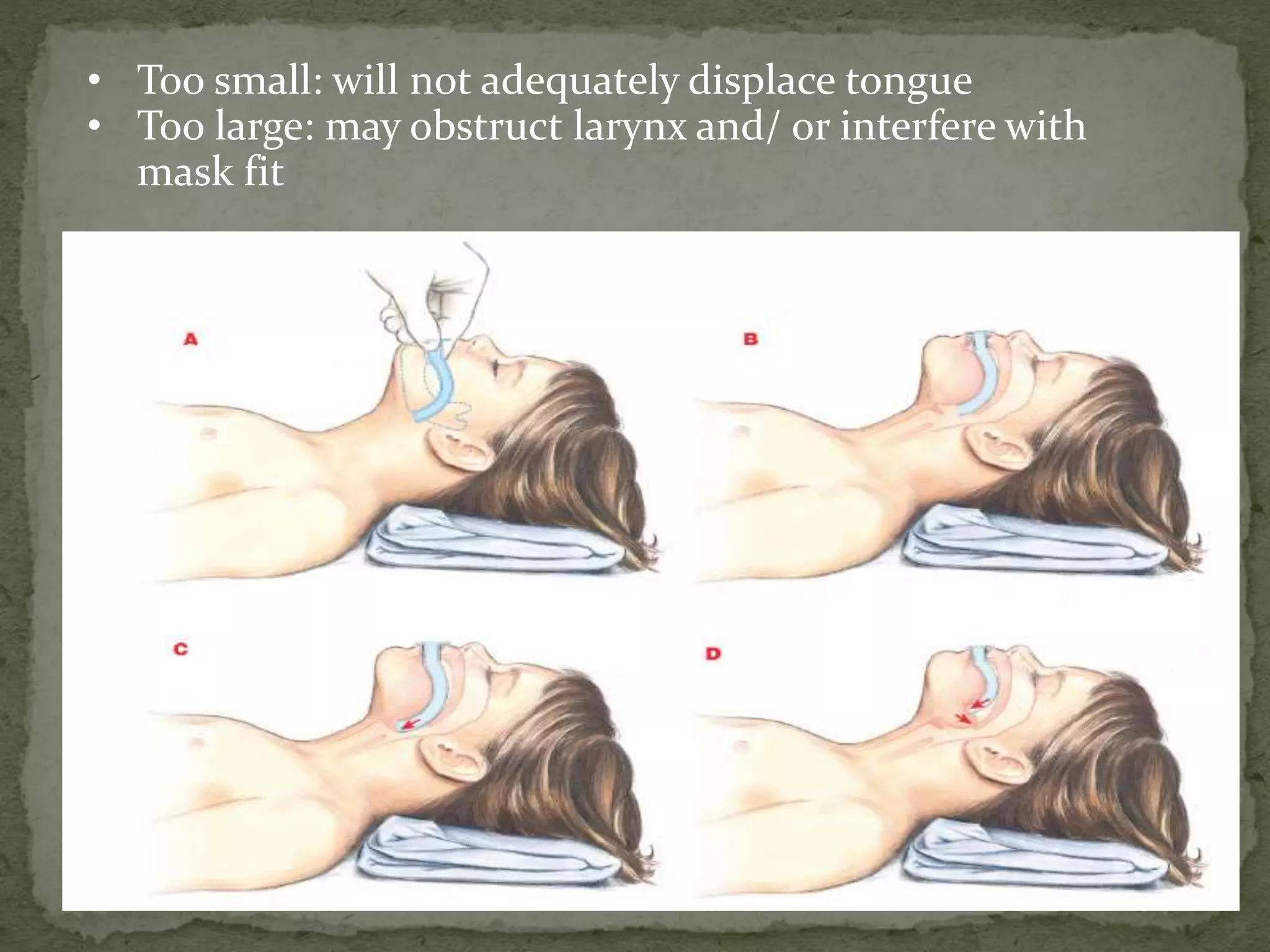 • Too small: will not adequately displace tongue
• Too large: may obstruct larynx and/ or interfere with mask fit

A

B

C

D