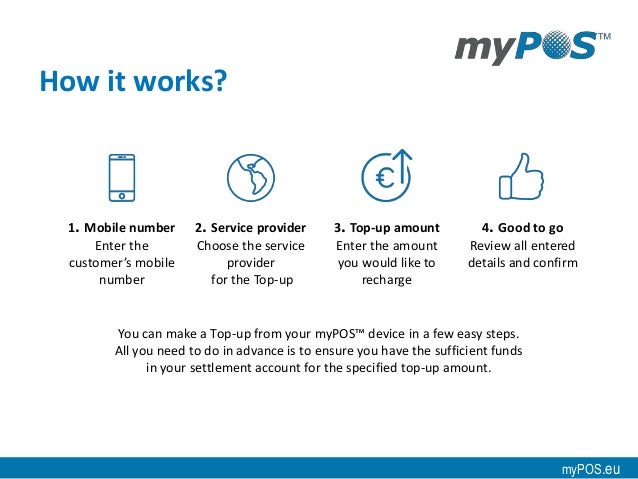 myPOS™

How it works?

€

1. Mobile number
Enter the customer's mobile number

2. Service provider
Choose the service provider for the Top-up

3. Top-up amount
Enter the amount you would like to recharge

4. Good to go
Review all entered details and confirm

You can make a Top-up from your myPOS™ device in a few easy steps. All you need to do in advance is to ensure you have the sufficient funds in your settlement account for the specified top-up amount.

myPOS.eu