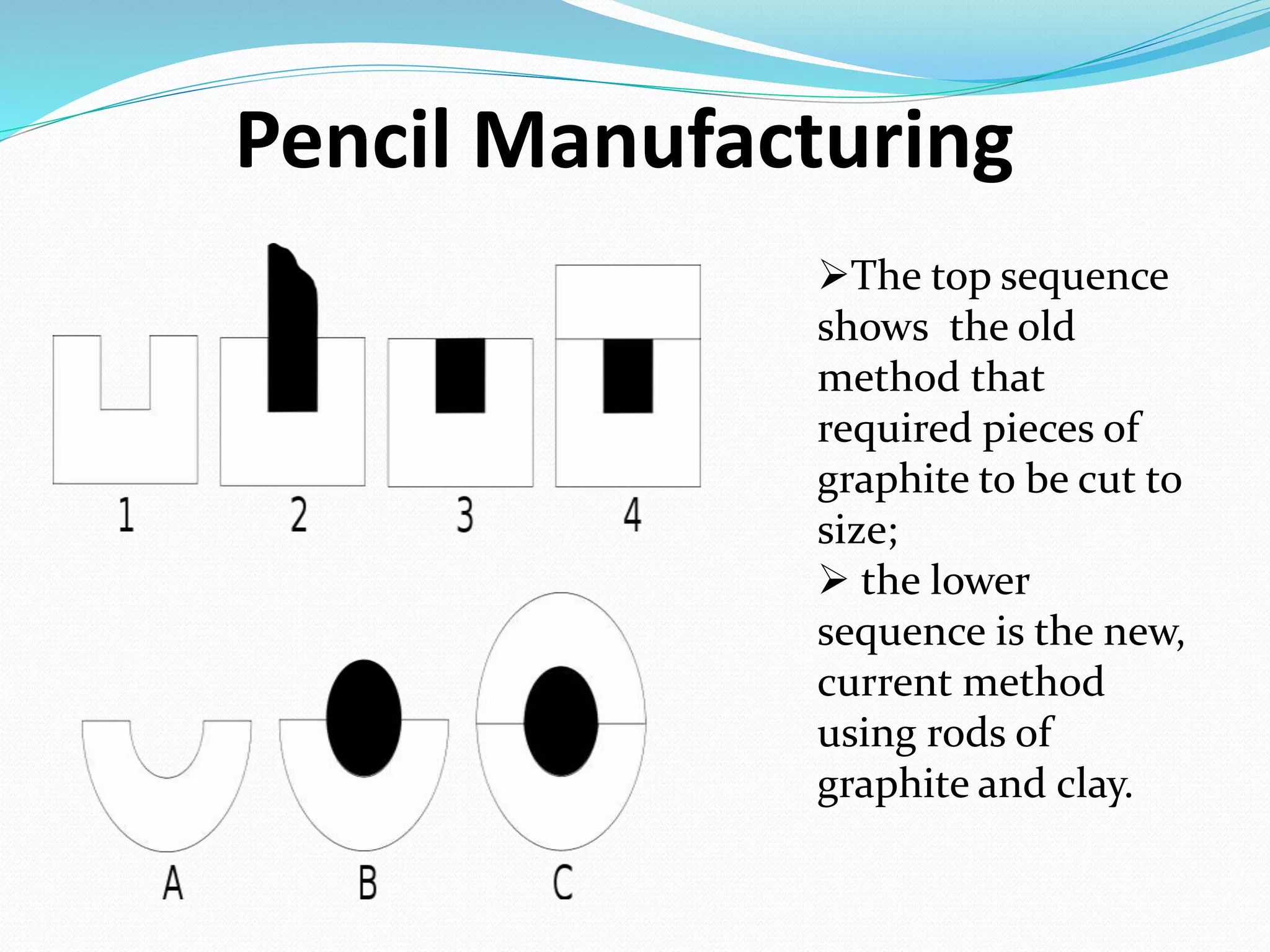 Pencil Manufacturing

1 2 3 4

A B C

➢The top sequence shows the old method that required pieces of graphite to be cut to size;

➢ the lower sequence is the new, current method using rods of graphite and clay.