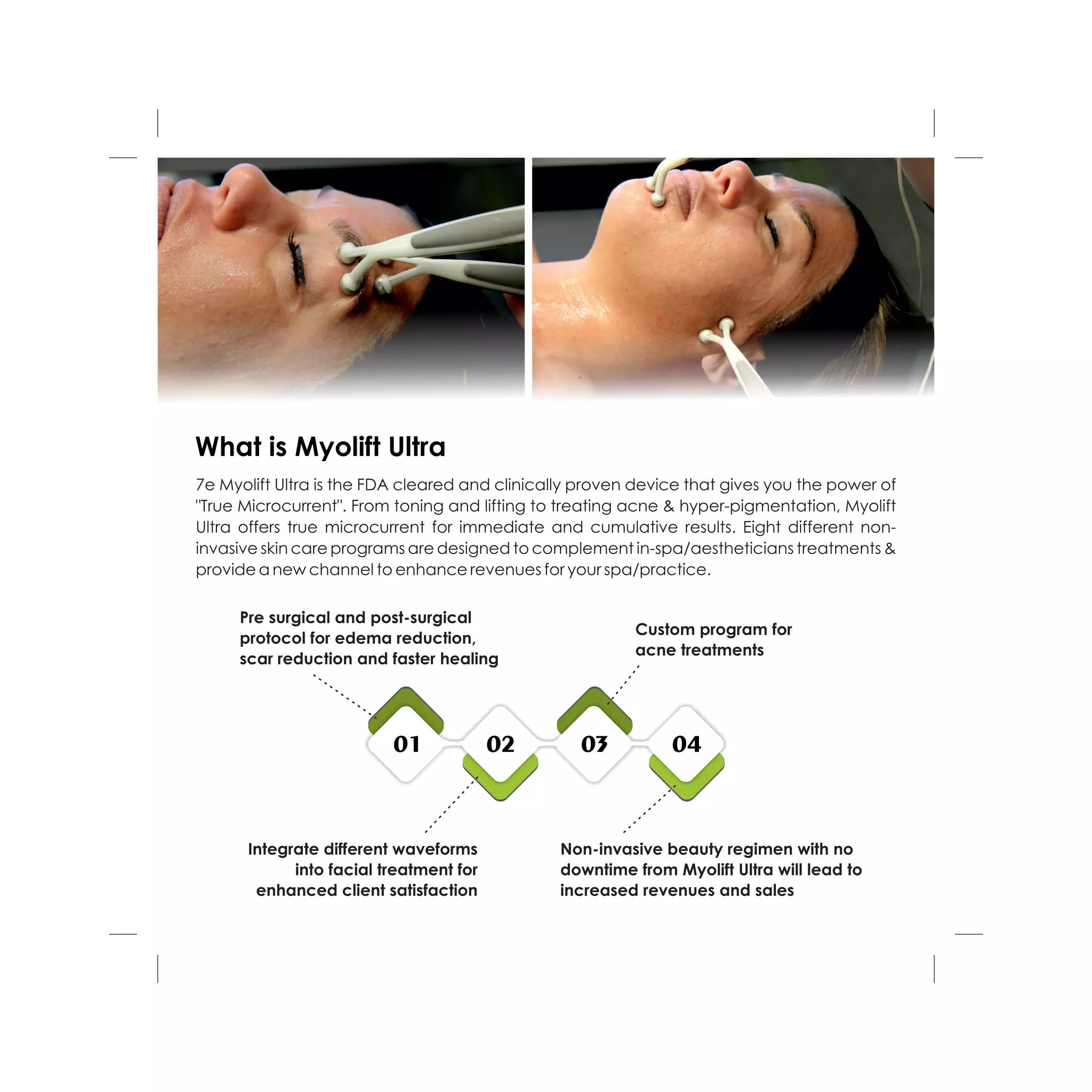 What is Myolift Ultra

7e Myolift Ultra is the FDA cleared and clinically proven device that gives you the power of "True Microcurrent". From toning and lifting to treating acne & hyper-pigmentation, Myolift Ultra offers true microcurrent for immediate and cumulative results. Eight different non-invasive skin care programs are designed to complement in-spa/aestheticians treatments & provide a new channel to enhance revenues for your spa/practice.

Pre surgical and post-surgical protocol for edema reduction, scar reduction and faster healing

Custom program for acne treatments

01

02

03

04

Integrate different waveforms into facial treatment for enhanced client satisfaction

Non-invasive beauty regimen with no downtime from Myolift Ultra will lead to increased revenues and sales