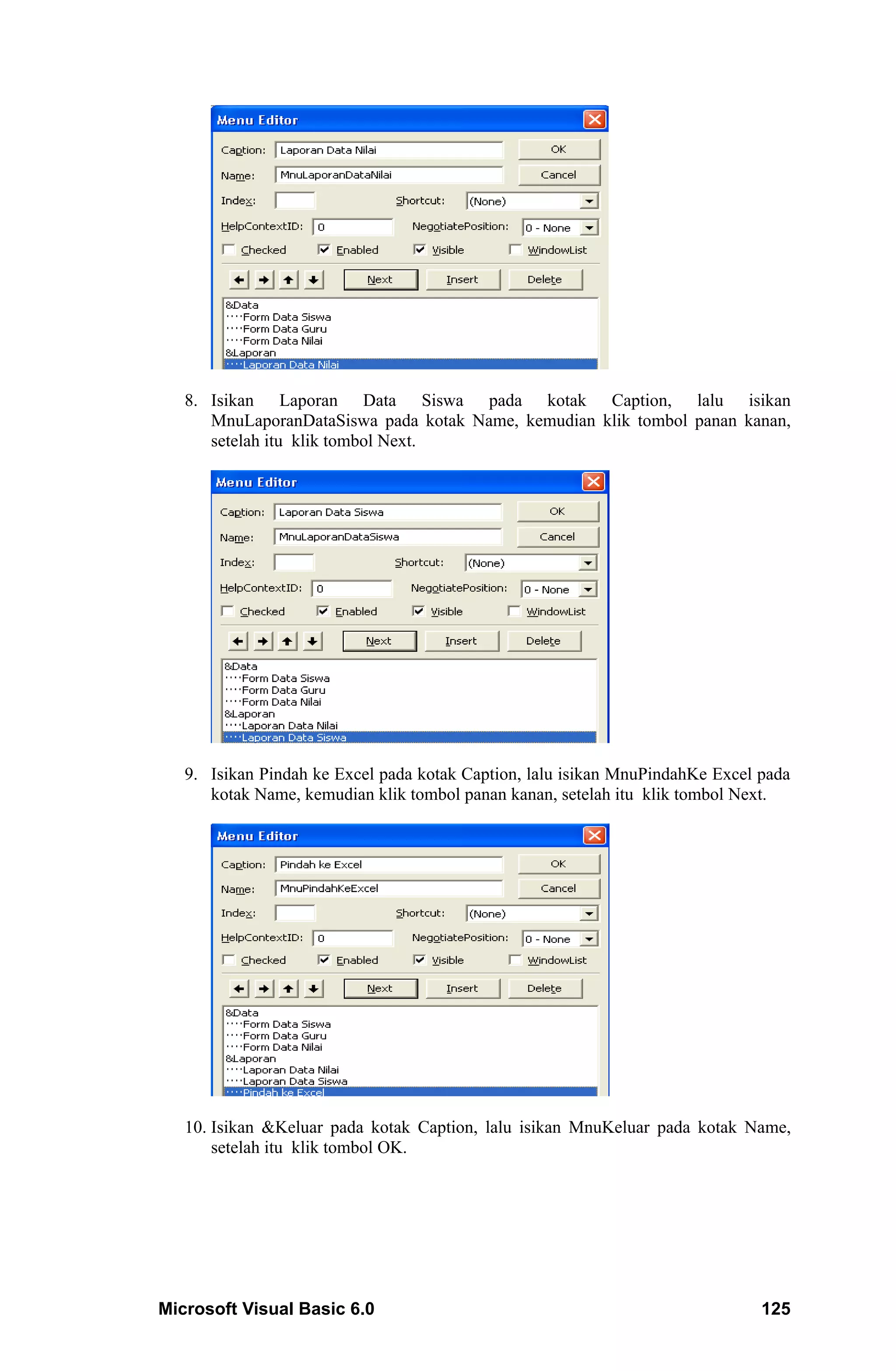 Menu Editor

Caption: Laporan Data Nilai
OK
Name: MnuLaporanDataNilai
Cancel
Index:
Shortcut: (None)
HelpContextID: 0
NegotiatePosition: 0 - None
Checked
Enabled
Visible
WindowList
Next
Insert
Delete

&Data
····Form Data Siswa
····Form Data Guru
····Form Data Nilai
&Laporan
····Laporan Data Nilai

8. Isikan Laporan Data Siswa pada kotak Caption, lalu isikan MnuLaporanDataSiswa pada kotak Name, kemudian klik tombol panan kanan, setelah itu klik tombol Next.

Menu Editor

Caption: Laporan Data Siswa
OK
Name: MnuLaporanDataSiswa
Cancel
Index:
Shortcut: (None)
HelpContextID: 0
NegotiatePosition: 0 - None
Checked
Enabled
Visible
WindowList
Next
Insert
Delete

&Data
····Form Data Siswa
····Form Data Guru
····Form Data Nilai
&Laporan
····Laporan Data Nilai
····Laporan Data Siswa

9. Isikan Pindah ke Excel pada kotak Caption, lalu isikan MnuPindahKe Excel pada kotak Name, kemudian klik tombol panan kanan, setelah itu klik tombol Next.

Menu Editor

Caption: Pindah ke Excel
OK
Name: MnuPindahKeExcel
Cancel
Index:
Shortcut: (None)
HelpContextID: 0
NegotiatePosition: 0 - None
Checked
Enabled
Visible
WindowList
Next
Insert
Delete

&Data
····Form Data Siswa
····Form Data Guru
····Form Data Nilai
&Laporan
····Laporan Data Nilai
····Laporan Data Siswa
····Pindah ke Excel

10. Isikan &Keluar pada kotak Caption, lalu isikan MnuKeluar pada kotak Name, setelah itu klik tombol OK.

Microsoft Visual Basic 6.0
125