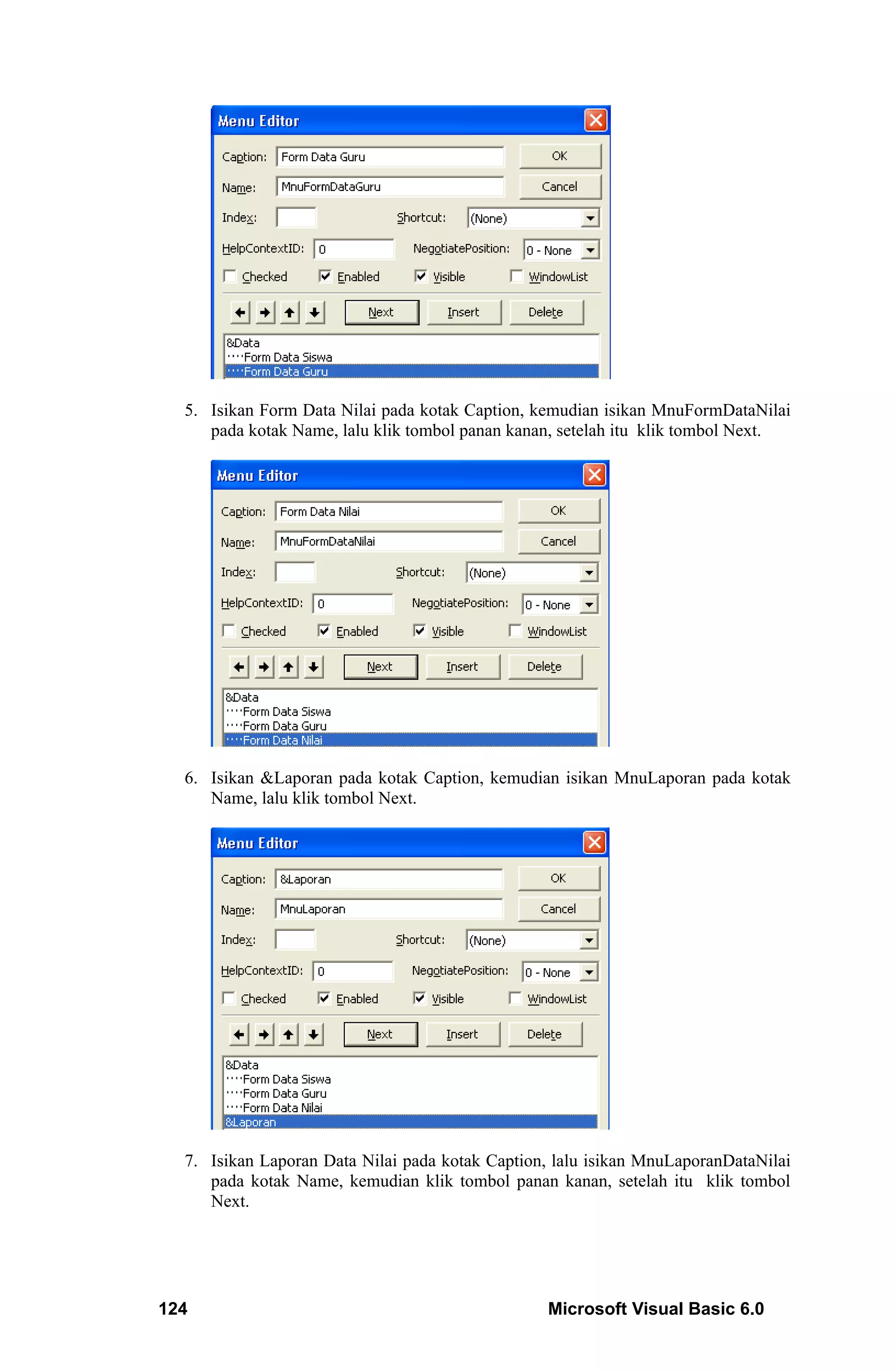 Menu Editor

Caption: Form Data Guru
OK
Name: MnuFormDataGuru
Cancel
Index:
Shortcut: (None)
HelpContextID: 0
NegotiatePosition: 0 - None
Checked
Enabled
Visible
WindowList
Next
Insert
Delete

&Data
····Form Data Siswa
····Form Data Guru

5. Isikan Form Data Nilai pada kotak Caption, kemudian isikan MnuFormDataNilai pada kotak Name, lalu klik tombol panan kanan, setelah itu klik tombol Next.

Menu Editor

Caption: Form Data Nilai
OK
Name: MnuFormDataNilai
Cancel
Index:
Shortcut: (None)
HelpContextID: 0
NegotiatePosition: 0 - None
Checked
Enabled
Visible
WindowList
Next
Insert
Delete

&Data
····Form Data Siswa
····Form Data Guru
····Form Data Nilai

6. Isikan &Laporan pada kotak Caption, kemudian isikan MnuLaporan pada kotak Name, lalu klik tombol Next.

Menu Editor

Caption: &Laporan
OK
Name: MnuLaporan
Cancel
Index:
Shortcut: (None)
HelpContextID: 0
NegotiatePosition: 0 - None
Checked
Enabled
Visible
WindowList
Next
Insert
Delete

&Data
····Form Data Siswa
····Form Data Guru
····Form Data Nilai
&Laporan

7. Isikan Laporan Data Nilai pada kotak Caption, lalu isikan MnuLaporanDataNilai pada kotak Name, kemudian klik tombol panan kanan, setelah itu klik tombol Next.

124
Microsoft Visual Basic 6.0