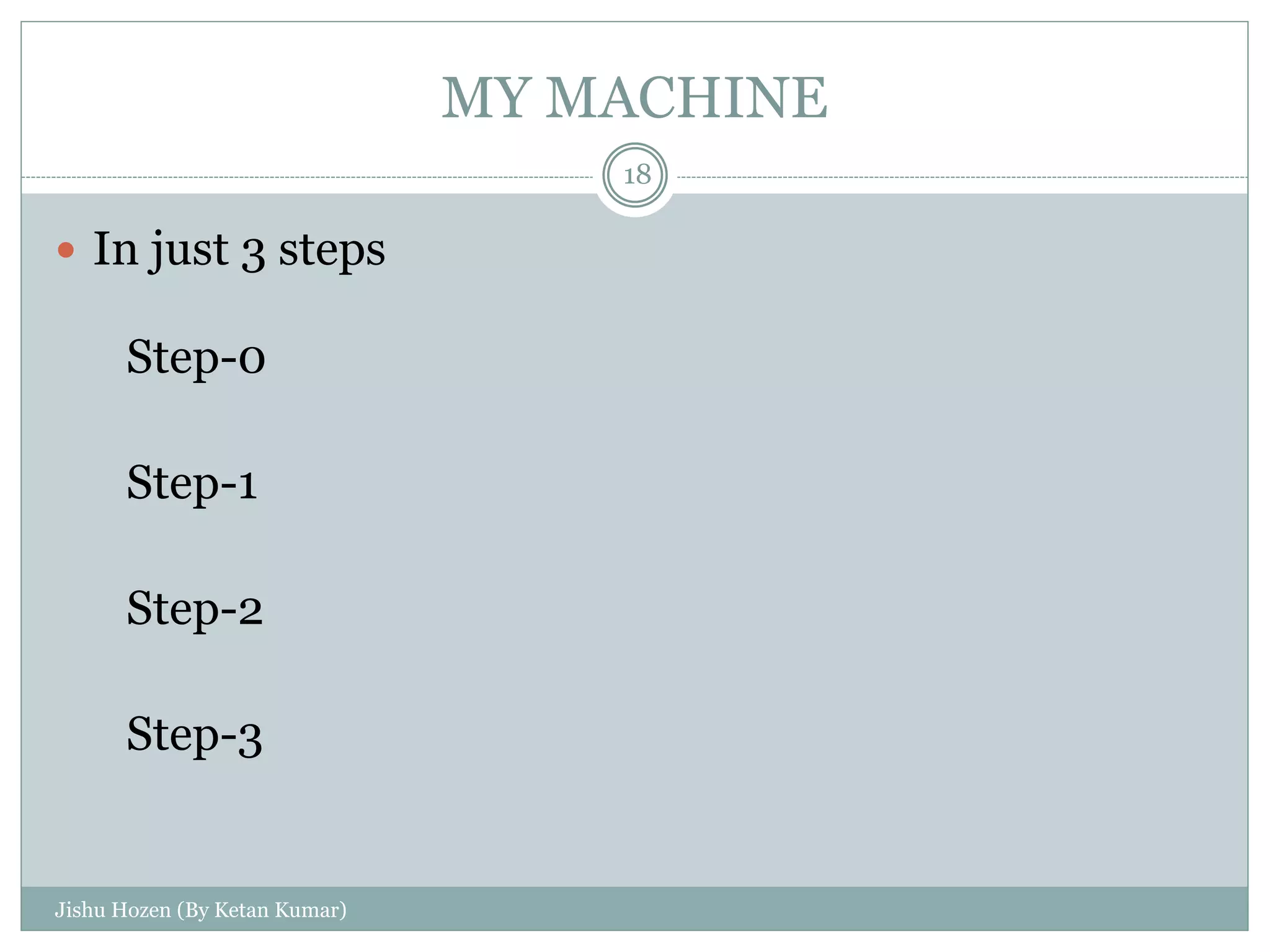 MY MACHINE

18

In just 3 steps

Step-0

Step-1

Step-2

Step-3

Jishu Hozen (By Ketan Kumar)