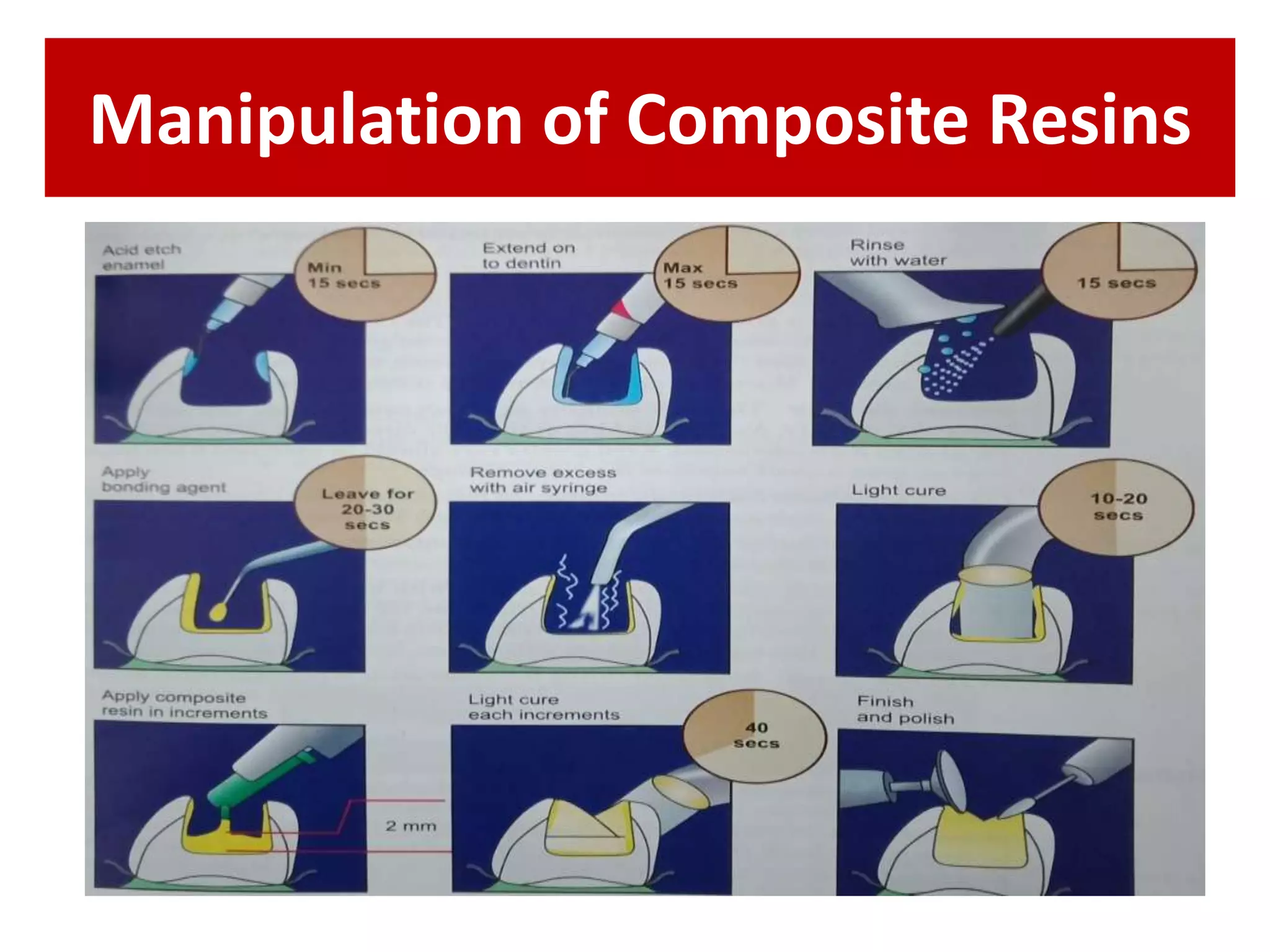 Manipulation of Composite Resins

Acid etch enamel

Min 15 secs

Extend on to dentin

Max 15 secs

Rinse with water

15 secs

Apply bonding agent

Leave for 20-30 secs

Remove excess with air syringe

Light cure

10-20 secs

Apply composite resin in increments

2 mm

Light cure each increments

40 secs

Finish and polish