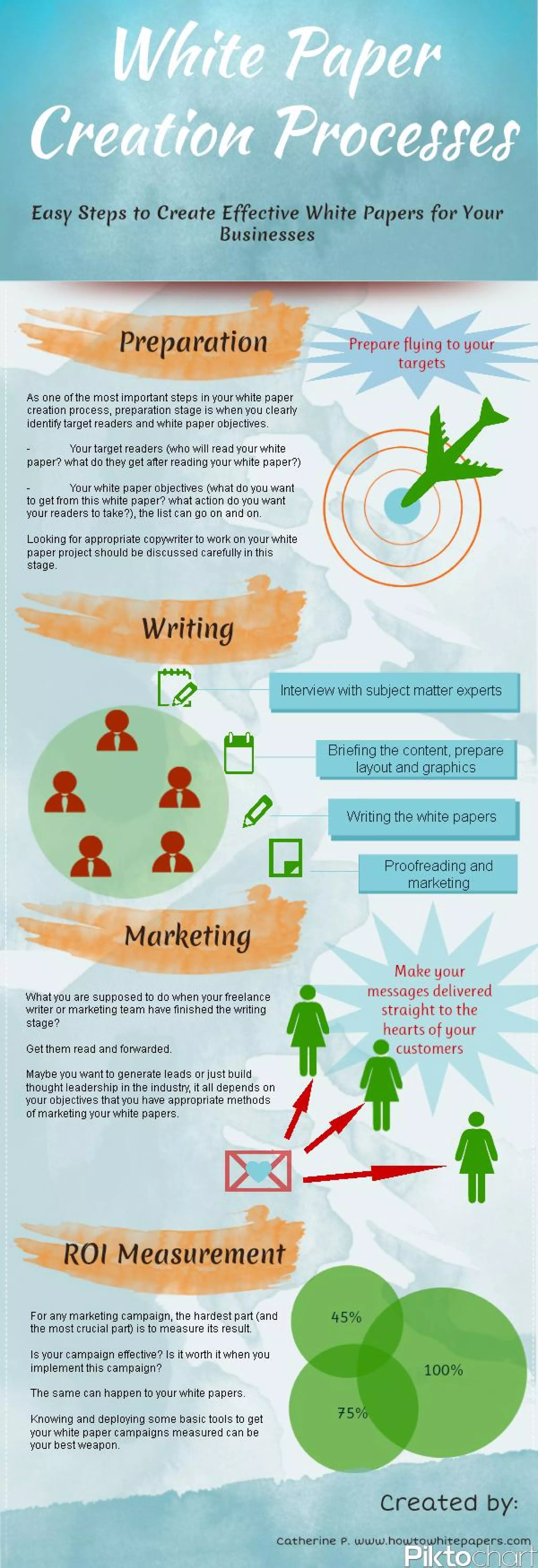 White Paper Creation Processes

Easy Steps to Create Effective White Papers for Your Businesses

Preparation

Prepare flying to your targets

As one of the most important steps in your white paper creation process, preparation stage is when you clearly identify target readers and white paper objectives.

- Your target readers (who will read your white paper? what do they get after reading your white paper?)

- Your white paper objectives (what do you want to get from this white paper? what action do you want your readers to take?), the list can go on and on.

Looking for appropriate copywriter to work on your white paper project should be discussed carefully in this stage.

Writing

Interview with subject matter experts

Briefing the content, prepare layout and graphics

Writing the white papers

Proofreading and marketing

Marketing

Make your messages delivered straight to the hearts of your customers

What you are supposed to do when your freelance writer or marketing team have finished the writing stage?

Get them read and forwarded.

Maybe you want to generate leads or just build thought leadership in the industry, it all depends on your objectives that you have appropriate methods of marketing your white papers.

ROI Measurement

For any marketing campaign, the hardest part (and the most crucial part) is to measure its result.

Is your campaign effective? Is it worth it when you implement this campaign?

The same can happen to your white papers.

Knowing and deploying some basic tools to get your white paper campaigns measured can be your best weapon.

45%

100%

75%

Created by:

Catherine P. www.howtowhitepapers.com

Piktochart