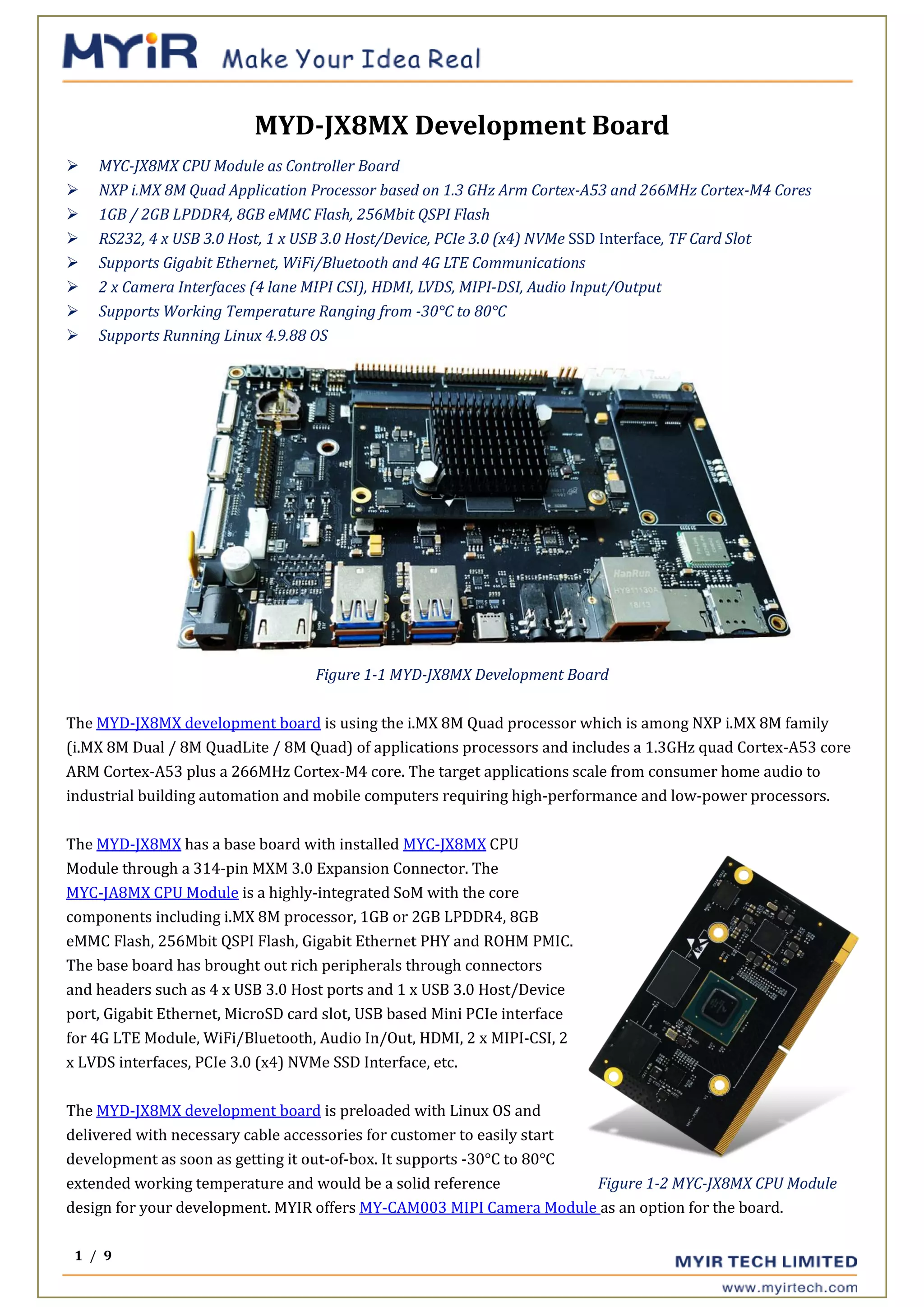 MYiR Make Your Idea Real

MYD-JX8MX Development Board

➢ MYC-JX8MX CPU Module as Controller Board
➢ NXP i.MX 8M Quad Application Processor based on 1.3 GHz Arm Cortex-A53 and 266MHz Cortex-M4 Cores
➢ 1GB / 2GB LPDDR4, 8GB eMMC Flash, 256Mbit QSPI Flash
➢ RS232, 4 x USB 3.0 Host, 1 x USB 3.0 Host/Device, PCIe 3.0 (x4) NVMe SSD Interface, TF Card Slot
➢ Supports Gigabit Ethernet, WiFi/Bluetooth and 4G LTE Communications
➢ 2 x Camera Interfaces (4 lane MIPI CSI), HDMI, LVDS, MIPI-DSI, Audio Input/Output
➢ Supports Working Temperature Ranging from -30°C to 80°C
➢ Supports Running Linux 4.9.88 OS

HanRun HY911130A 18/13

Figure 1-1 MYD-JX8MX Development Board

The MYD-JX8MX development board is using the i.MX 8M Quad processor which is among NXP i.MX 8M family (i.MX 8M Dual / 8M QuadLite / 8M Quad) of applications processors and includes a 1.3GHz quad Cortex-A53 core ARM Cortex-A53 plus a 266MHz Cortex-M4 core. The target applications scale from consumer home audio to industrial building automation and mobile computers requiring high-performance and low-power processors.

The MYD-JX8MX has a base board with installed MYC-JX8MX CPU Module through a 314-pin MXM 3.0 Expansion Connector. The MYC-JA8MX CPU Module is a highly-integrated SoM with the core components including i.MX 8M processor, 1GB or 2GB LPDDR4, 8GB eMMC Flash, 256Mbit QSPI Flash, Gigabit Ethernet PHY and ROHM PMIC. The base board has brought out rich peripherals through connectors and headers such as 4 x USB 3.0 Host ports and 1 x USB 3.0 Host/Device port, Gigabit Ethernet, MicroSD card slot, USB based Mini PCIe interface for 4G LTE Module, WiFi/Bluetooth, Audio In/Out, HDMI, 2 x MIPI-CSI, 2 x LVDS interfaces, PCIe 3.0 (x4) NVMe SSD Interface, etc.

The MYD-JX8MX development board is preloaded with Linux OS and delivered with necessary cable accessories for customer to easily start development as soon as getting it out-of-box. It supports -30°C to 80°C extended working temperature and would be a solid reference design for your development. MYIR offers MY-CAM003 MIPI Camera Module as an option for the board.

Figure 1-2 MYC-JX8MX CPU Module

1 / 9

MYIR TECH LIMITED
www.myirtech.com