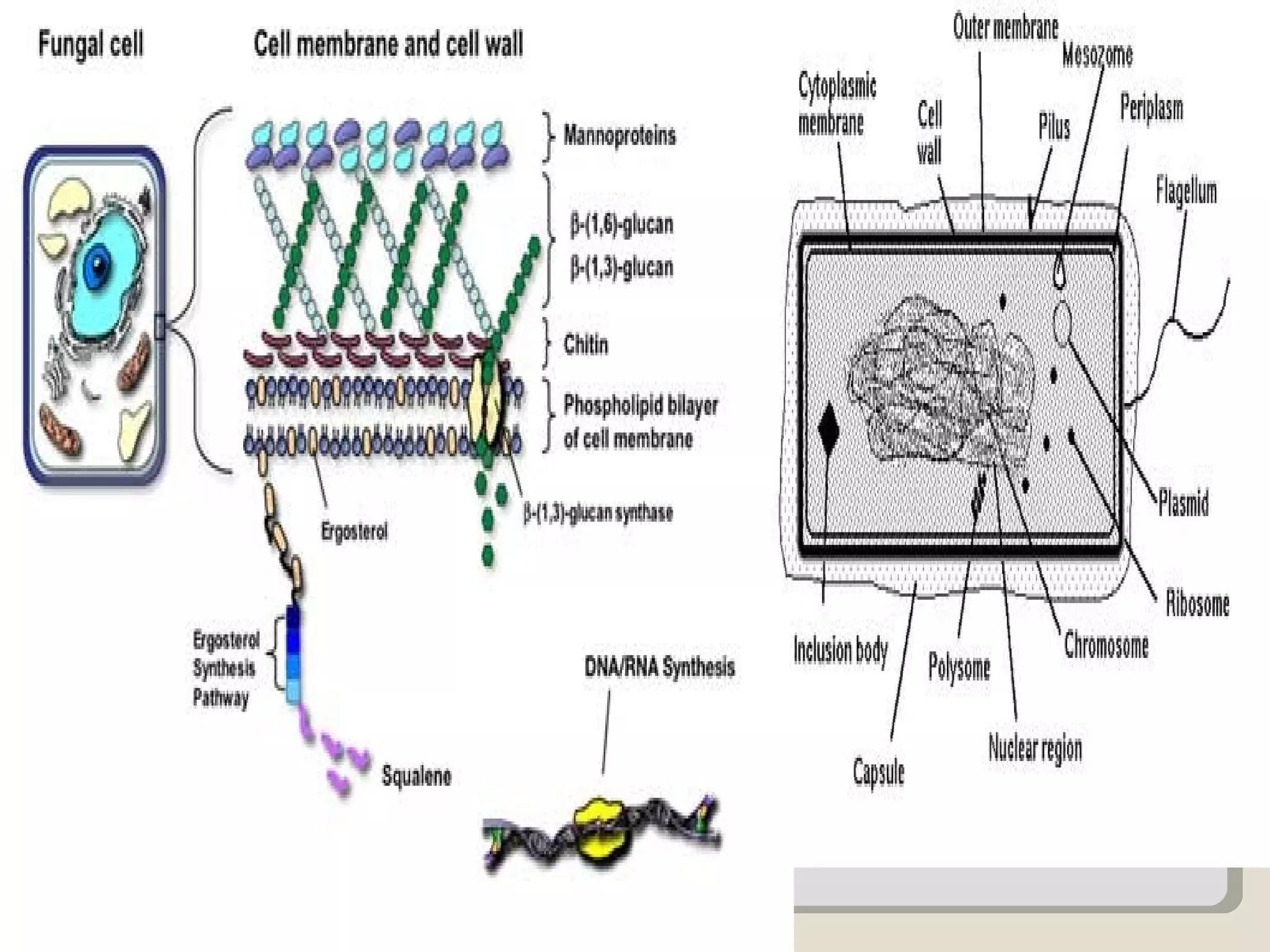 Fungal cell

Cell membrane and cell wall

Mannoproteins

β-(1,6)-glucan

β-(1,3)-glucan

Chitin

Phospholipid bilayer of cell membrane

β-(1,3)-glucan synthase

Ergosterol

Ergosterol Synthesis Pathway

Squalene

DNA/RNA Synthesis

Outer membrane

Mesozome

Cytoplasmic membrane

Cell wall

Pilus

Periplasm

Flagellum

Plasmid

Ribosome

Chromosome

Inclusion body

Polysome

Nuclear region

Capsule