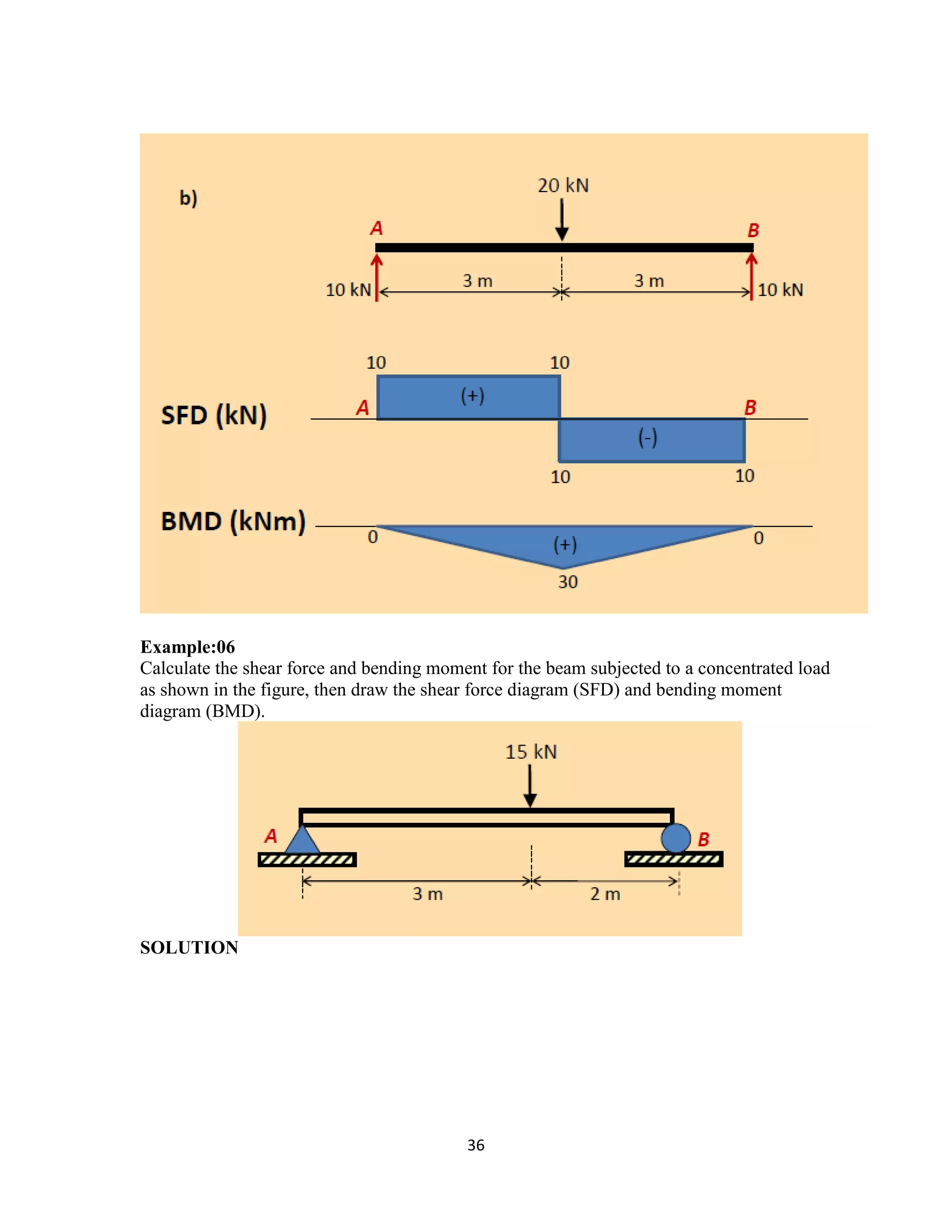 b)

20 kN

A

B

10 kN

3 m

3 m

10 kN

10

10

SFD (kN)

A

(+)

B

(-)

10

10

BMD (kNm)

0

(+)

0

30

**Example:06**
Calculate the shear force and bending moment for the beam subjected to a concentrated load as shown in the figure, then draw the shear force diagram (SFD) and bending moment diagram (BMD).

15 kN

A

B

3 m

2 m

**SOLUTION**

36