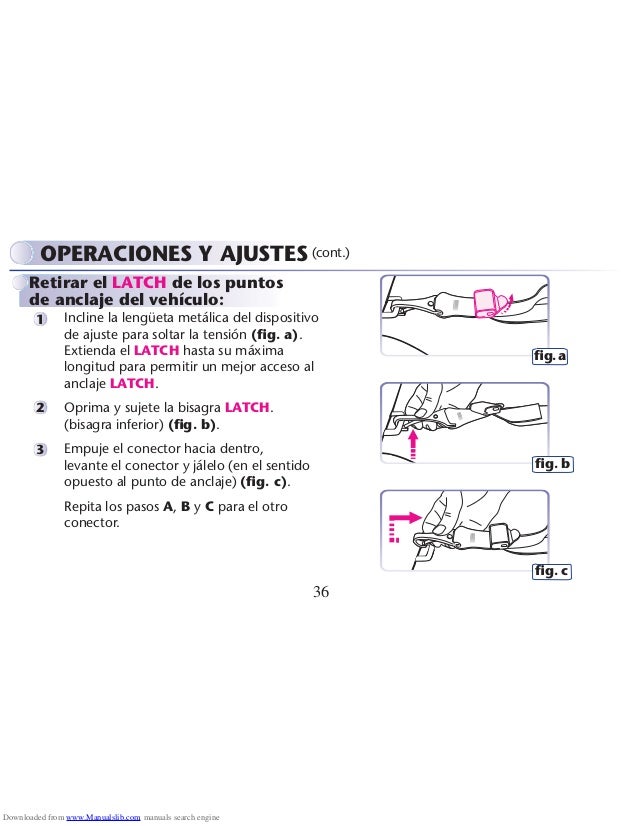 OPERACIONES Y AJUSTES (cont.)

Retirar el LATCH de los puntos de anclaje del vehículo:

1 Incline la lengüeta metálica del dispositivo de ajuste para soltar la tensión (fig. a). Extienda el LATCH hasta su máxima longitud para permitir un mejor acceso al anclaje LATCH.

2 Oprima y sujete la bisagra LATCH. (bisagra inferior) (fig. b).

3 Empuje el conector hacia dentro, levante el conector y jálelo (en el sentido opuesto al punto de anclaje) (fig. c).

Repita los pasos A, B y C para el otro conector.

fig. a

fig. b

fig. c

36

Downloaded from www.Manualslib.com manuals search engine