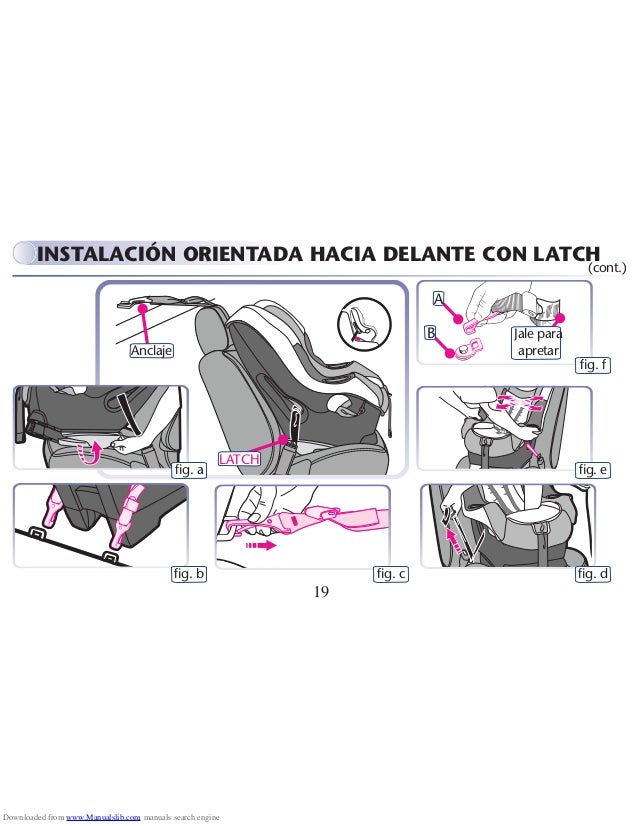 INSTALACIÓN ORIENTADA HACIA DELANTE CON LATCH (cont.)

Anclaje

LATCH

A

B

Jale para apretar

fig. f

fig. a

fig. e

fig. b

fig. c

fig. d

19

Downloaded from www.Manualslib.com manuals search engine