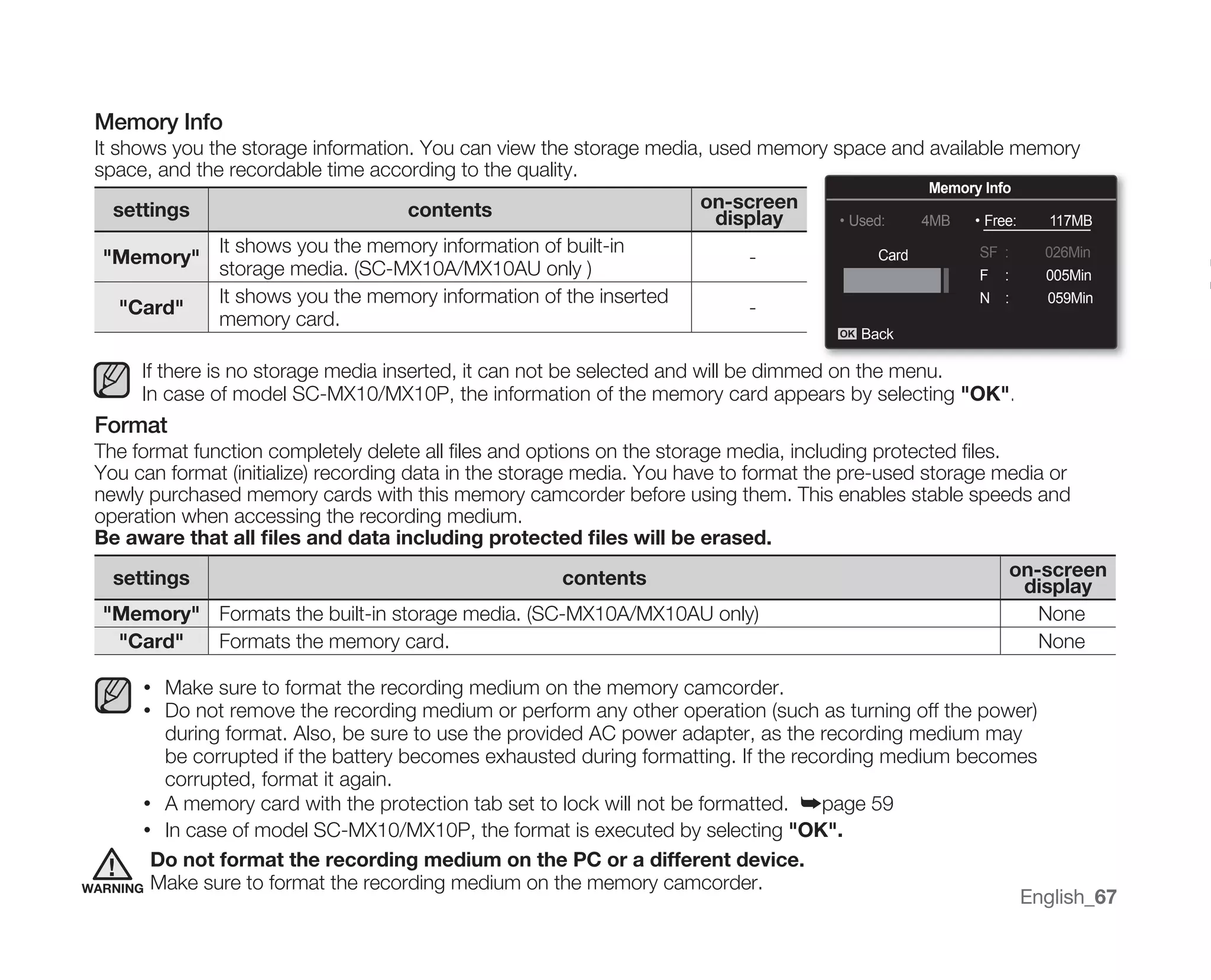 Memory Info
It shows you the storage information. You can view the storage media, used memory space and available memory space, and the recordable time according to the quality.

| settings | contents | on-screen display |
|---|---|---|
| "Memory" | It shows you the memory information of built-in storage media. (SC-MX10A/MX10AU only ) | - |
| "Card" | It shows you the memory information of the inserted memory card. | - |

Memory Info
• Used: 4MB • Free: 117MB
Card
SF : 026Min
F : 005Min
N : 059Min
OK Back

If there is no storage media inserted, it can not be selected and will be dimmed on the menu.
In case of model SC-MX10/MX10P, the information of the memory card appears by selecting "OK".

Format
The format function completely delete all files and options on the storage media, including protected files.
You can format (initialize) recording data in the storage media. You have to format the pre-used storage media or newly purchased memory cards with this memory camcorder before using them. This enables stable speeds and operation when accessing the recording medium.
Be aware that all files and data including protected files will be erased.

| settings | contents | on-screen display |
|---|---|---|
| "Memory" | Formats the built-in storage media. (SC-MX10A/MX10AU only) | None |
| "Card" | Formats the memory card. | None |

• Make sure to format the recording medium on the memory camcorder.
• Do not remove the recording medium or perform any other operation (such as turning off the power) during format. Also, be sure to use the provided AC power adapter, as the recording medium may be corrupted if the battery becomes exhausted during formatting. If the recording medium becomes corrupted, format it again.
• A memory card with the protection tab set to lock will not be formatted. ➥page 59
• In case of model SC-MX10/MX10P, the format is executed by selecting "OK".

WARNING
Do not format the recording medium on the PC or a different device.
Make sure to format the recording medium on the memory camcorder.

English_67