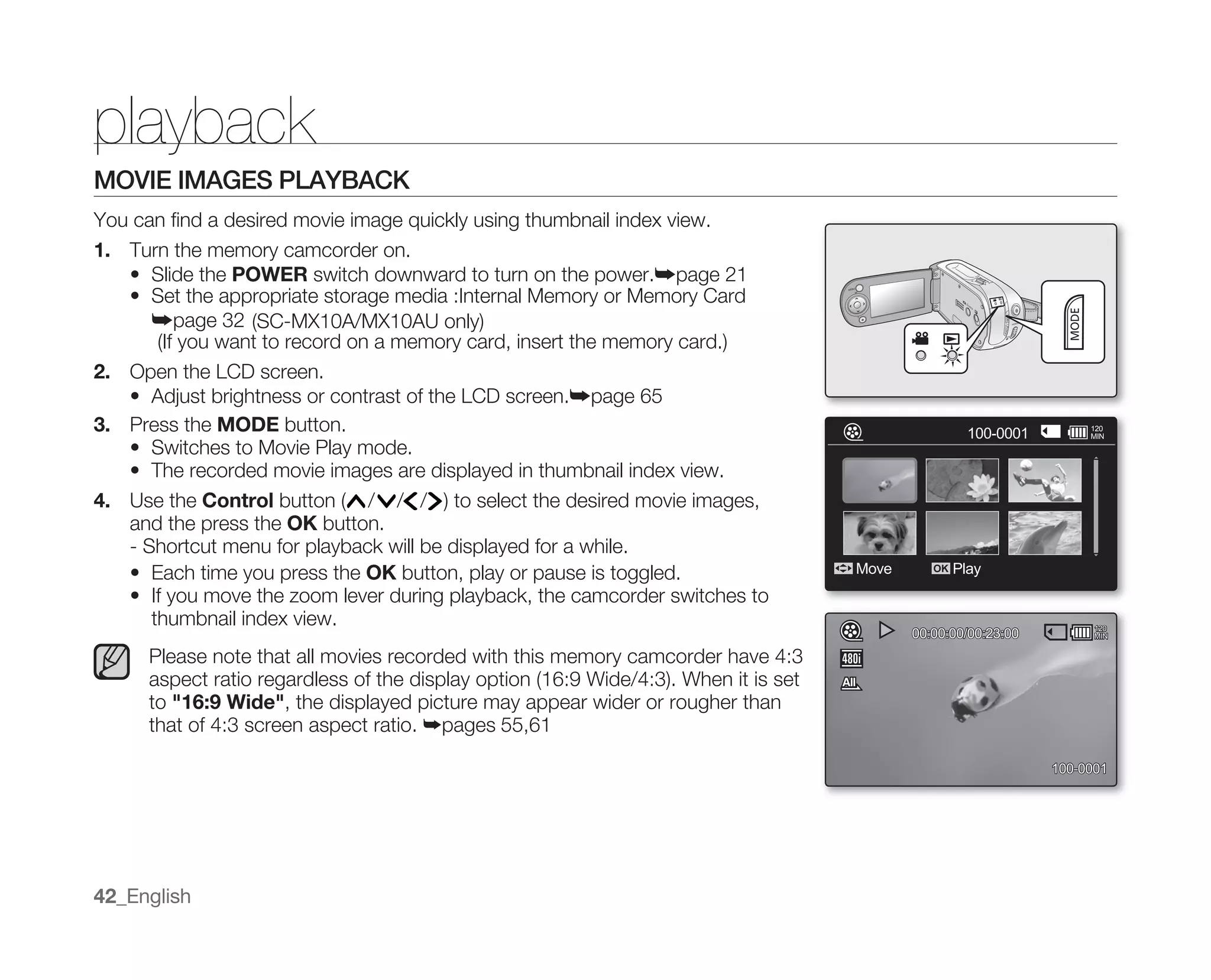 playback

MOVIE IMAGES PLAYBACK

You can find a desired movie image quickly using thumbnail index view.

1. Turn the memory camcorder on.
• Slide the POWER switch downward to turn on the power.➥page 21
• Set the appropriate storage media :Internal Memory or Memory Card ➥page 32 (SC-MX10A/MX10AU only)
(If you want to record on a memory card, insert the memory card.)

2. Open the LCD screen.
• Adjust brightness or contrast of the LCD screen.➥page 65

3. Press the MODE button.
• Switches to Movie Play mode.
• The recorded movie images are displayed in thumbnail index view.

4. Use the Control button (∧/∨/</>) to select the desired movie images, and the press the OK button.
- Shortcut menu for playback will be displayed for a while.
• Each time you press the OK button, play or pause is toggled.
• If you move the zoom lever during playback, the camcorder switches to thumbnail index view.

Please note that all movies recorded with this memory camcorder have 4:3 aspect ratio regardless of the display option (16:9 Wide/4:3). When it is set to "16:9 Wide", the displayed picture may appear wider or rougher than that of 4:3 screen aspect ratio. ➥pages 55,61

MODE

100-0001 120 MIN

Move OK Play

00:00:00/00:23:00 120 MIN

480i

All

100-0001

42_English