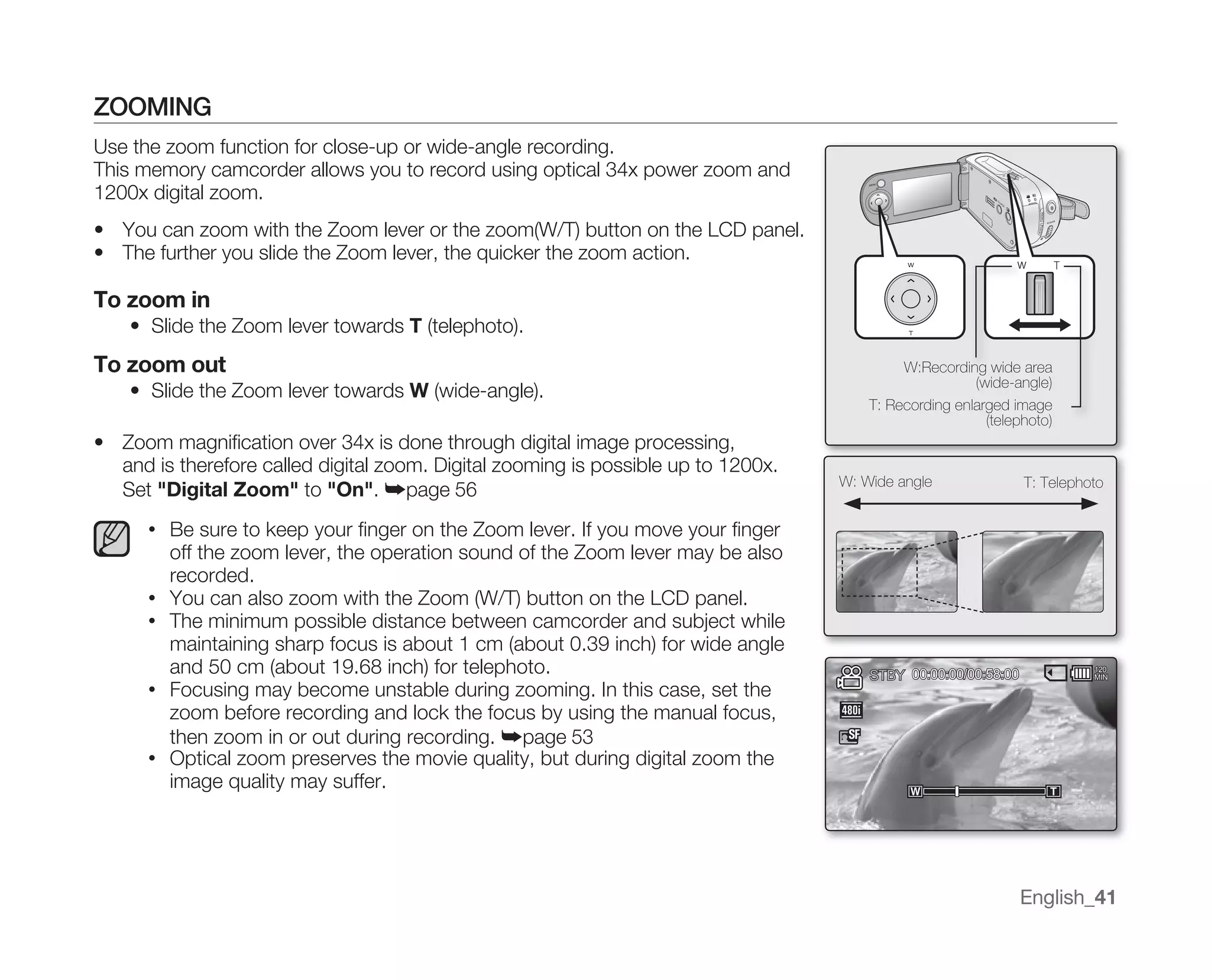 ZOOMING

Use the zoom function for close-up or wide-angle recording.
This memory camcorder allows you to record using optical 34x power zoom and 1200x digital zoom.

• You can zoom with the Zoom lever or the zoom(W/T) button on the LCD panel.
• The further you slide the Zoom lever, the quicker the zoom action.

To zoom in
• Slide the Zoom lever towards T (telephoto).

To zoom out
• Slide the Zoom lever towards W (wide-angle).

• Zoom magnification over 34x is done through digital image processing, and is therefore called digital zoom. Digital zooming is possible up to 1200x. Set "Digital Zoom" to "On". ➥page 56

• Be sure to keep your finger on the Zoom lever. If you move your finger off the zoom lever, the operation sound of the Zoom lever may be also recorded.
• You can also zoom with the Zoom (W/T) button on the LCD panel.
• The minimum possible distance between camcorder and subject while maintaining sharp focus is about 1 cm (about 0.39 inch) for wide angle and 50 cm (about 19.68 inch) for telephoto.
• Focusing may become unstable during zooming. In this case, set the zoom before recording and lock the focus by using the manual focus, then zoom in or out during recording. ➥page 53
• Optical zoom preserves the movie quality, but during digital zoom the image quality may suffer.

W
T
W T

W:Recording wide area (wide-angle)
T: Recording enlarged image (telephoto)

W: Wide angle
T: Telephoto

STBY 00:00:00/00:58:00
120 MIN
480i
SF
W
T

English_41