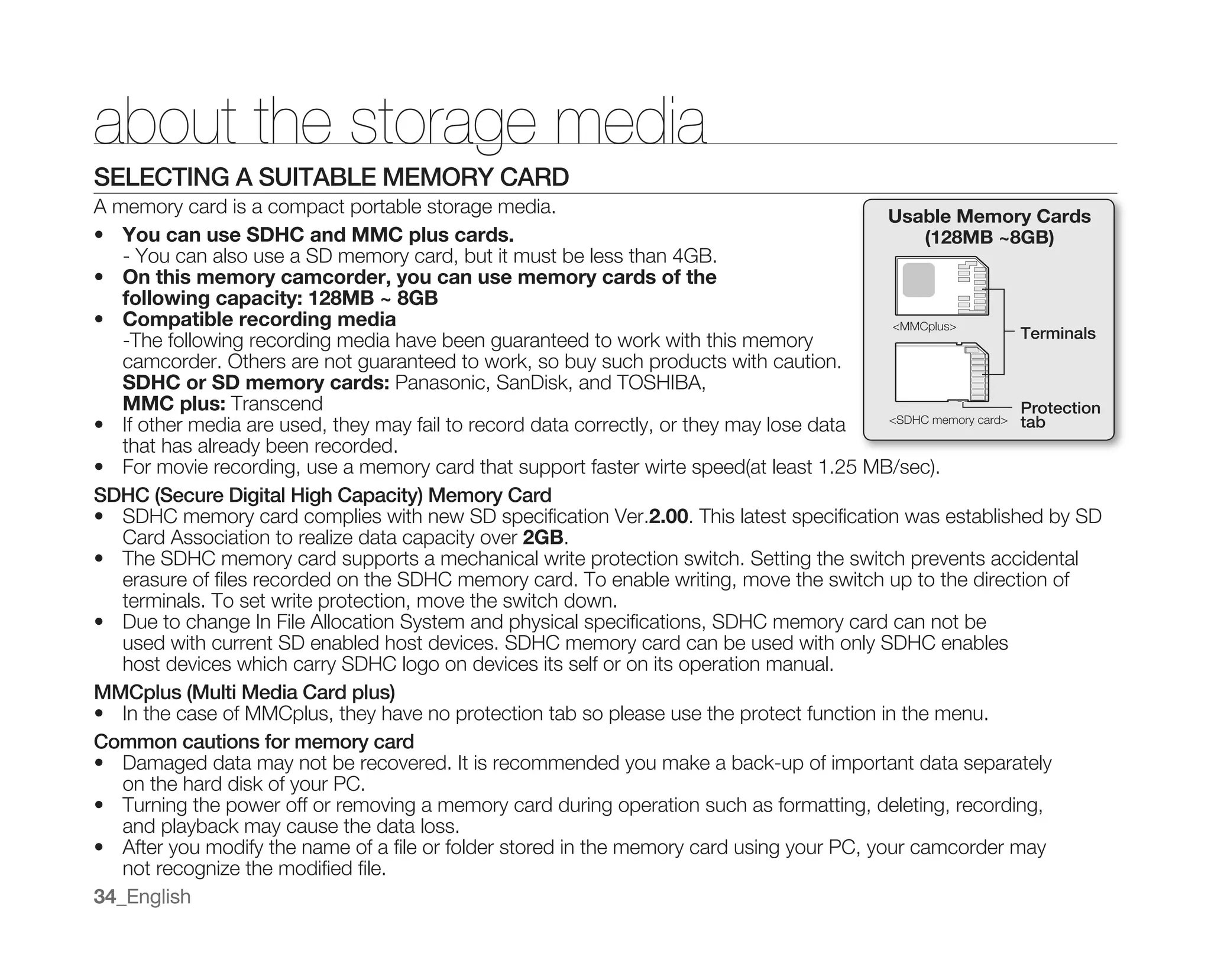 about the storage media

SELECTING A SUITABLE MEMORY CARD

A memory card is a compact portable storage media.

• You can use SDHC and MMC plus cards.
- You can also use a SD memory card, but it must be less than 4GB.
• On this memory camcorder, you can use memory cards of the following capacity: 128MB ~ 8GB
• Compatible recording media
-The following recording media have been guaranteed to work with this memory camcorder. Others are not guaranteed to work, so buy such products with caution.
SDHC or SD memory cards: Panasonic, SanDisk, and TOSHIBA,
MMC plus: Transcend
• If other media are used, they may fail to record data correctly, or they may lose data that has already been recorded.
• For movie recording, use a memory card that support faster wirte speed(at least 1.25 MB/sec).

Usable Memory Cards (128MB ~8GB)

<MMCplus>

Terminals

<SDHC memory card>

Protection tab

SDHC (Secure Digital High Capacity) Memory Card
• SDHC memory card complies with new SD specification Ver.2.00. This latest specification was established by SD Card Association to realize data capacity over 2GB.
• The SDHC memory card supports a mechanical write protection switch. Setting the switch prevents accidental erasure of files recorded on the SDHC memory card. To enable writing, move the switch up to the direction of terminals. To set write protection, move the switch down.
• Due to change In File Allocation System and physical specifications, SDHC memory card can not be used with current SD enabled host devices. SDHC memory card can be used with only SDHC enables host devices which carry SDHC logo on devices its self or on its operation manual.

MMCplus (Multi Media Card plus)
• In the case of MMCplus, they have no protection tab so please use the protect function in the menu.

Common cautions for memory card
• Damaged data may not be recovered. It is recommended you make a back-up of important data separately on the hard disk of your PC.
• Turning the power off or removing a memory card during operation such as formatting, deleting, recording, and playback may cause the data loss.
• After you modify the name of a file or folder stored in the memory card using your PC, your camcorder may not recognize the modified file.

34_English