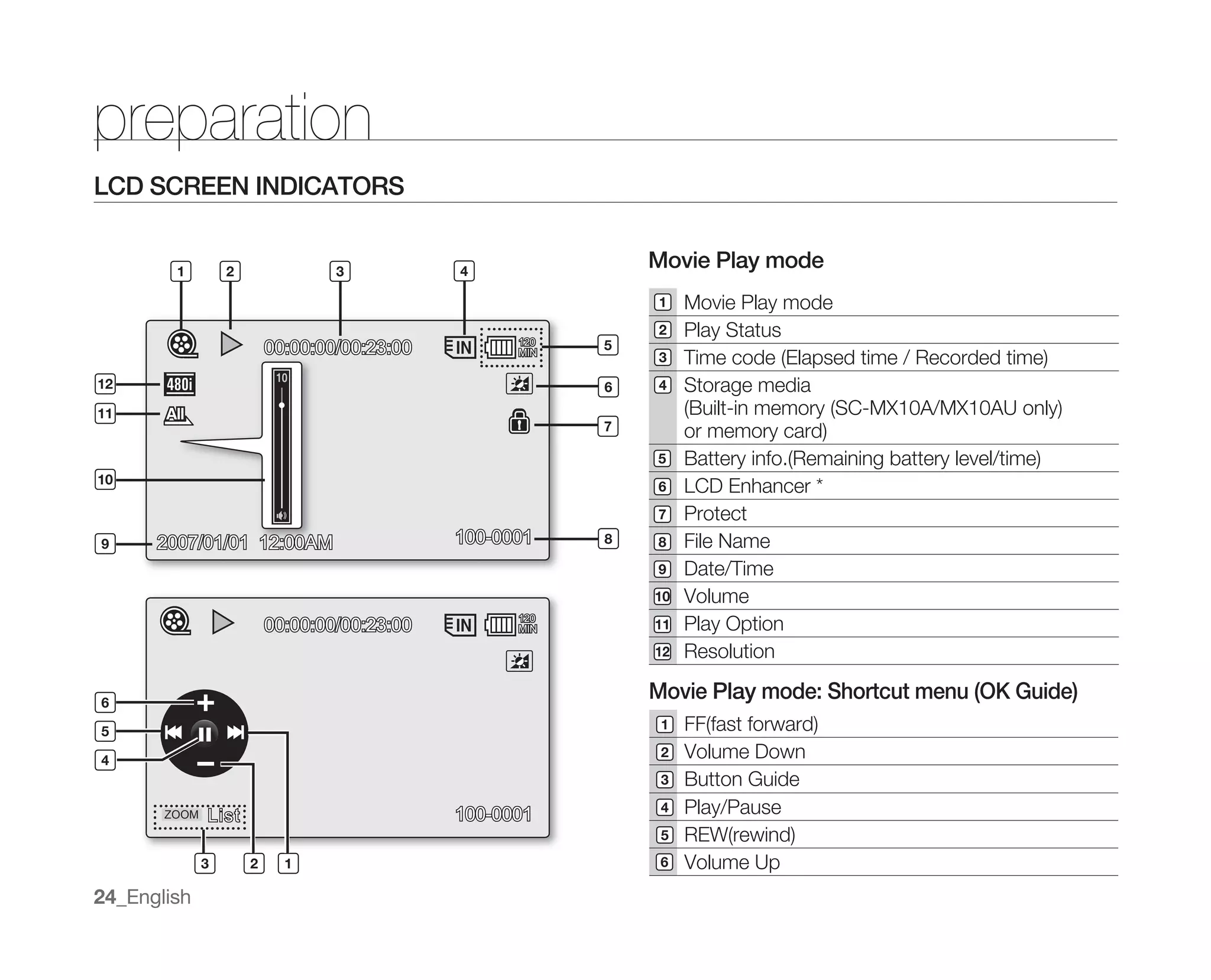 preparation

LCD SCREEN INDICATORS

1 2 3 4

00:00:00/00:23:00 IN 120 MIN

5

12 480i

10

6

11 All

7

10

9 2007/01/01 12:00AM 100-0001 8

00:00:00/00:23:00 IN 120 MIN

6

5

4

ZOOM List 100-0001

3 2 1

Movie Play mode

| | |
|---|---|
| 1 | Movie Play mode |
| 2 | Play Status |
| 3 | Time code (Elapsed time / Recorded time) |
| 4 | Storage media (Built-in memory (SC-MX10A/MX10AU only) or memory card) |
| 5 | Battery info.(Remaining battery level/time) |
| 6 | LCD Enhancer * |
| 7 | Protect |
| 8 | File Name |
| 9 | Date/Time |
| 10 | Volume |
| 11 | Play Option |
| 12 | Resolution |

Movie Play mode: Shortcut menu (OK Guide)

| | |
|---|---|
| 1 | FF(fast forward) |
| 2 | Volume Down |
| 3 | Button Guide |
| 4 | Play/Pause |
| 5 | REW(rewind) |
| 6 | Volume Up |

24_English