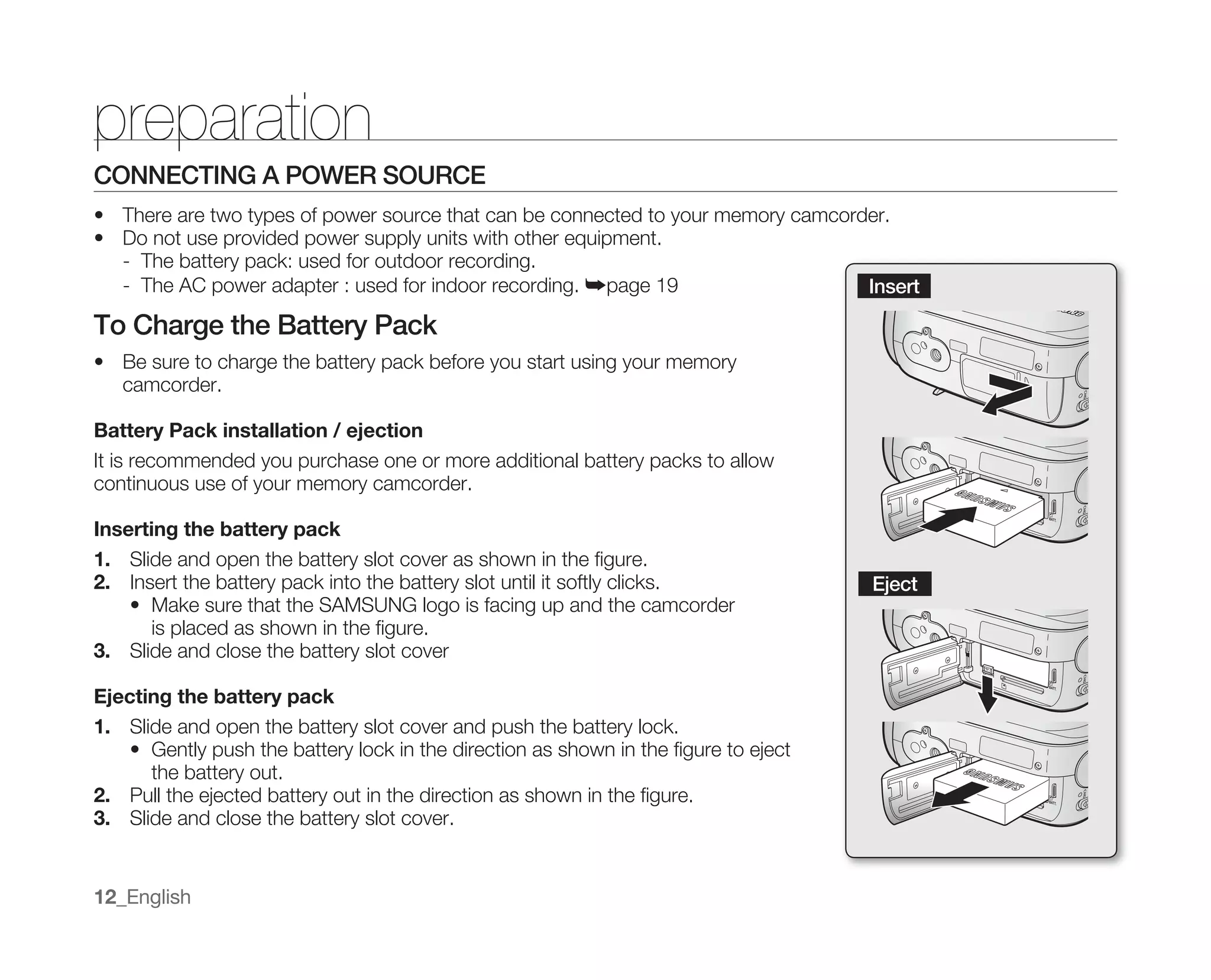 preparation

CONNECTING A POWER SOURCE

• There are two types of power source that can be connected to your memory camcorder.
• Do not use provided power supply units with other equipment.
- The battery pack: used for outdoor recording.
- The AC power adapter : used for indoor recording. ➥page 19

To Charge the Battery Pack

• Be sure to charge the battery pack before you start using your memory camcorder.

Battery Pack installation / ejection

It is recommended you purchase one or more additional battery packs to allow continuous use of your memory camcorder.

Inserting the battery pack

1. Slide and open the battery slot cover as shown in the figure.
2. Insert the battery pack into the battery slot until it softly clicks.
• Make sure that the SAMSUNG logo is facing up and the camcorder is placed as shown in the figure.
3. Slide and close the battery slot cover

Ejecting the battery pack

1. Slide and open the battery slot cover and push the battery lock.
• Gently push the battery lock in the direction as shown in the figure to eject the battery out.
2. Pull the ejected battery out in the direction as shown in the figure.
3. Slide and close the battery slot cover.

Insert

SAMSUNG

Eject

SAMSUNG

12_English