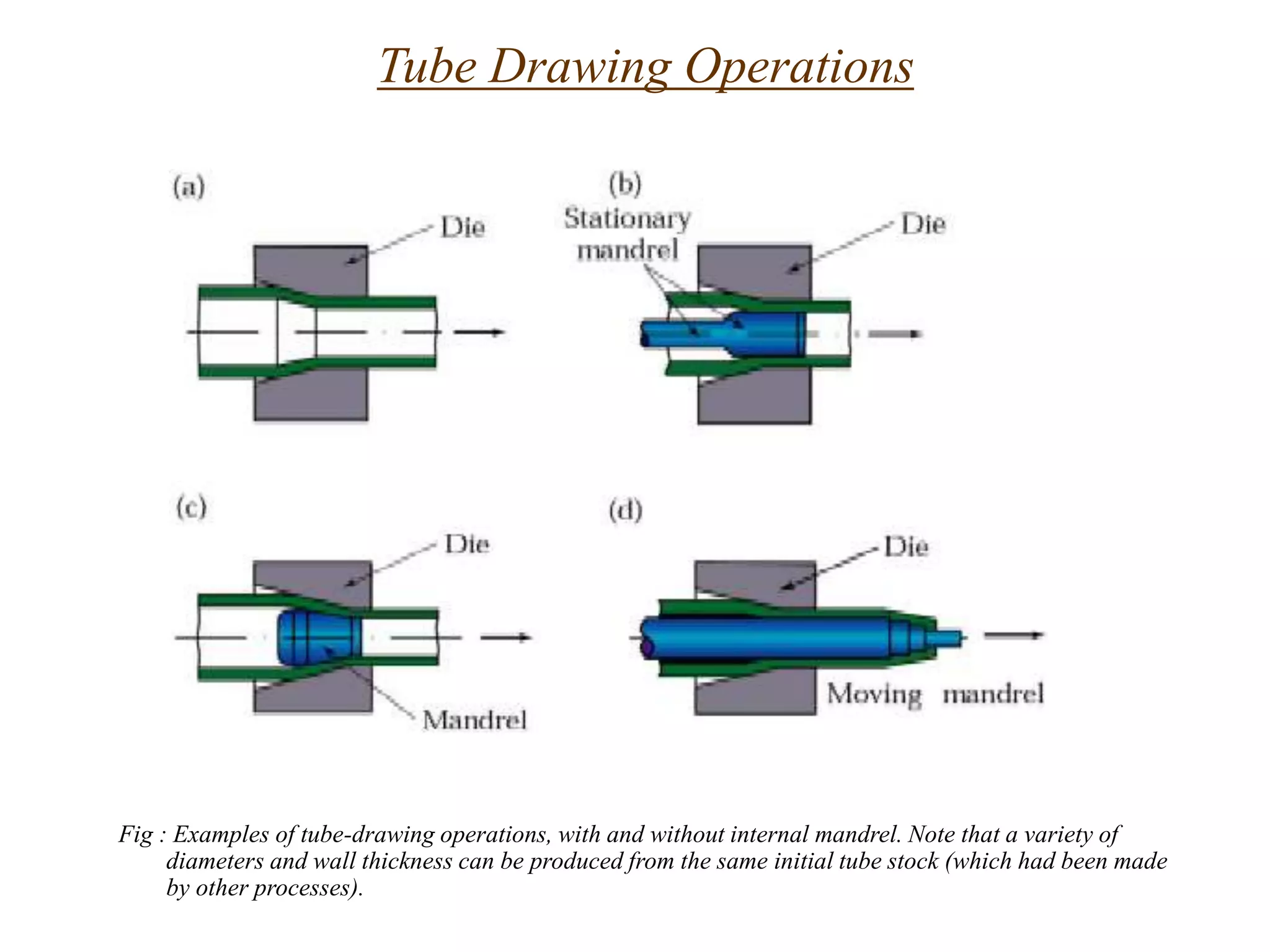 Tube Drawing Operations

(a)

Die

(b)

Stationary mandrel

Die

(c)

Die

Mandrel

(d)

Die

Moving mandrel

Fig : Examples of tube-drawing operations, with and without internal mandrel. Note that a variety of diameters and wall thickness can be produced from the same initial tube stock (which had been made by other processes).