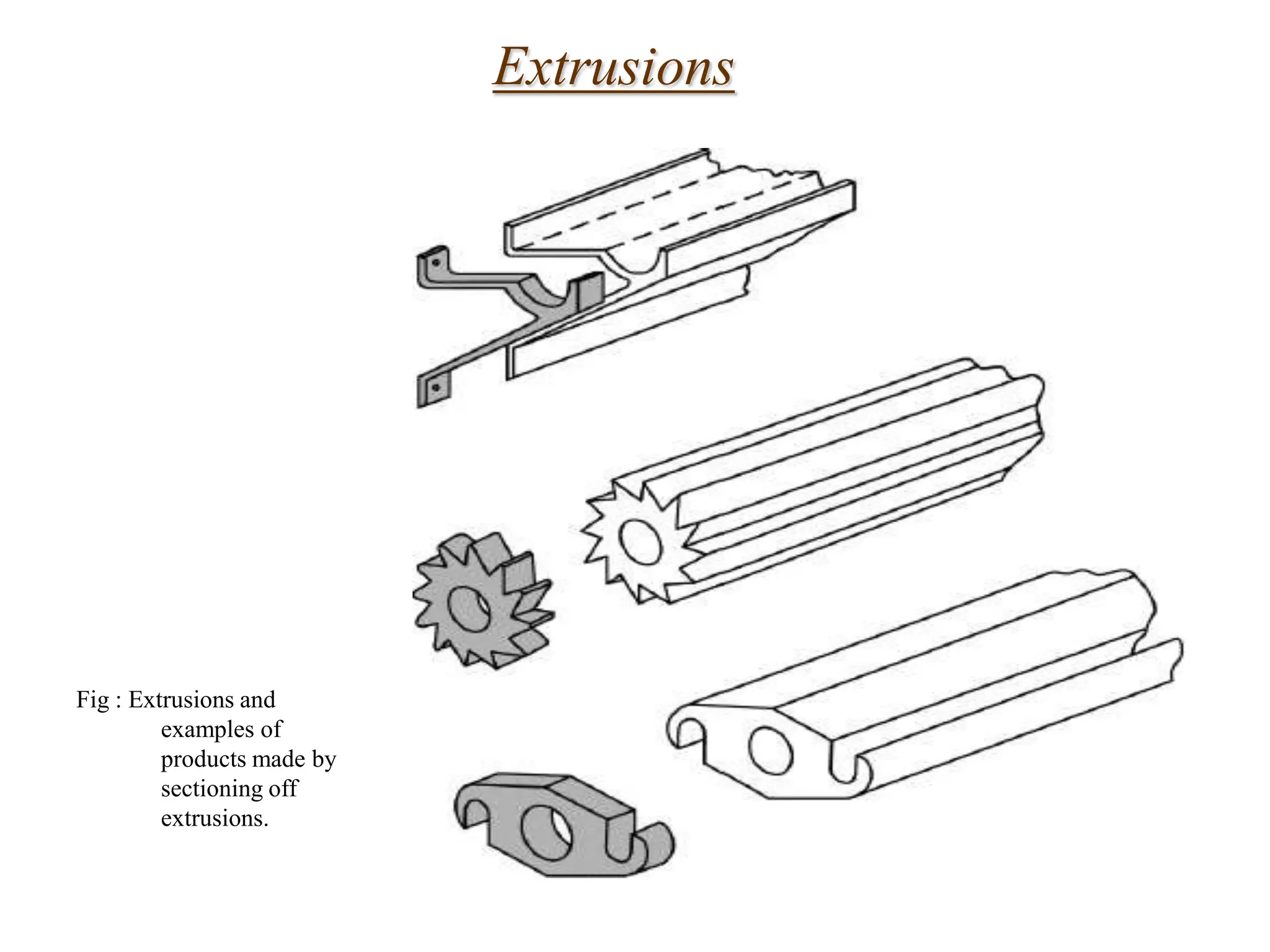 Extrusions

Fig : Extrusions and examples of products made by sectioning off extrusions.