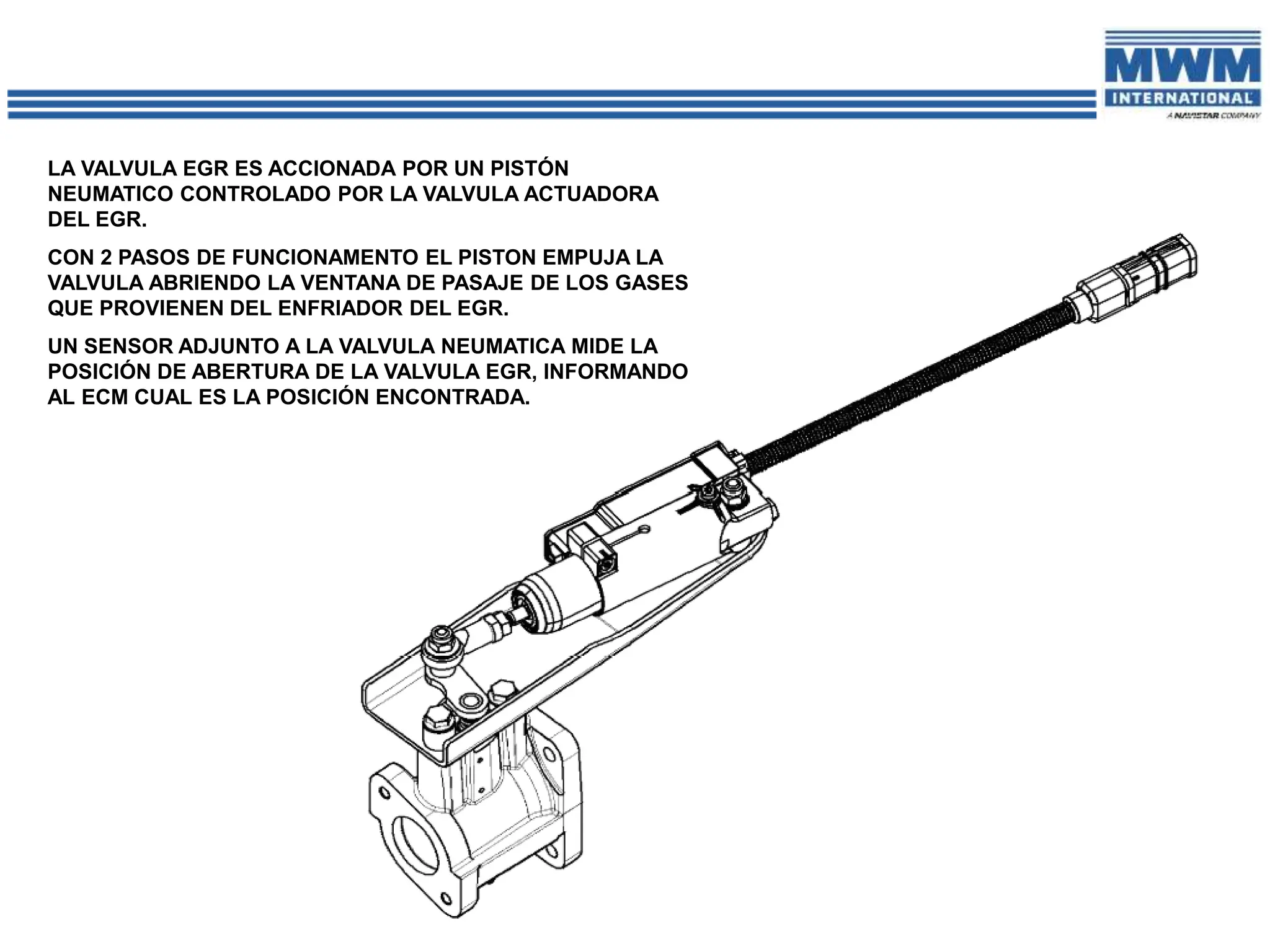 MWM
INTERNATIONAL
A NAVISTAR COMPANY

LA VALVULA EGR ES ACCIONADA POR UN PISTÓN NEUMATICO CONTROLADO POR LA VALVULA ACTUADORA DEL EGR.

CON 2 PASOS DE FUNCIONAMENTO EL PISTON EMPUJA LA VALVULA ABRIENDO LA VENTANA DE PASAJE DE LOS GASES QUE PROVIENEN DEL ENFRIADOR DEL EGR.

UN SENSOR ADJUNTO A LA VALVULA NEUMATICA MIDE LA POSICIÓN DE ABERTURA DE LA VALVULA EGR, INFORMANDO AL ECM CUAL ES LA POSICIÓN ENCONTRADA.