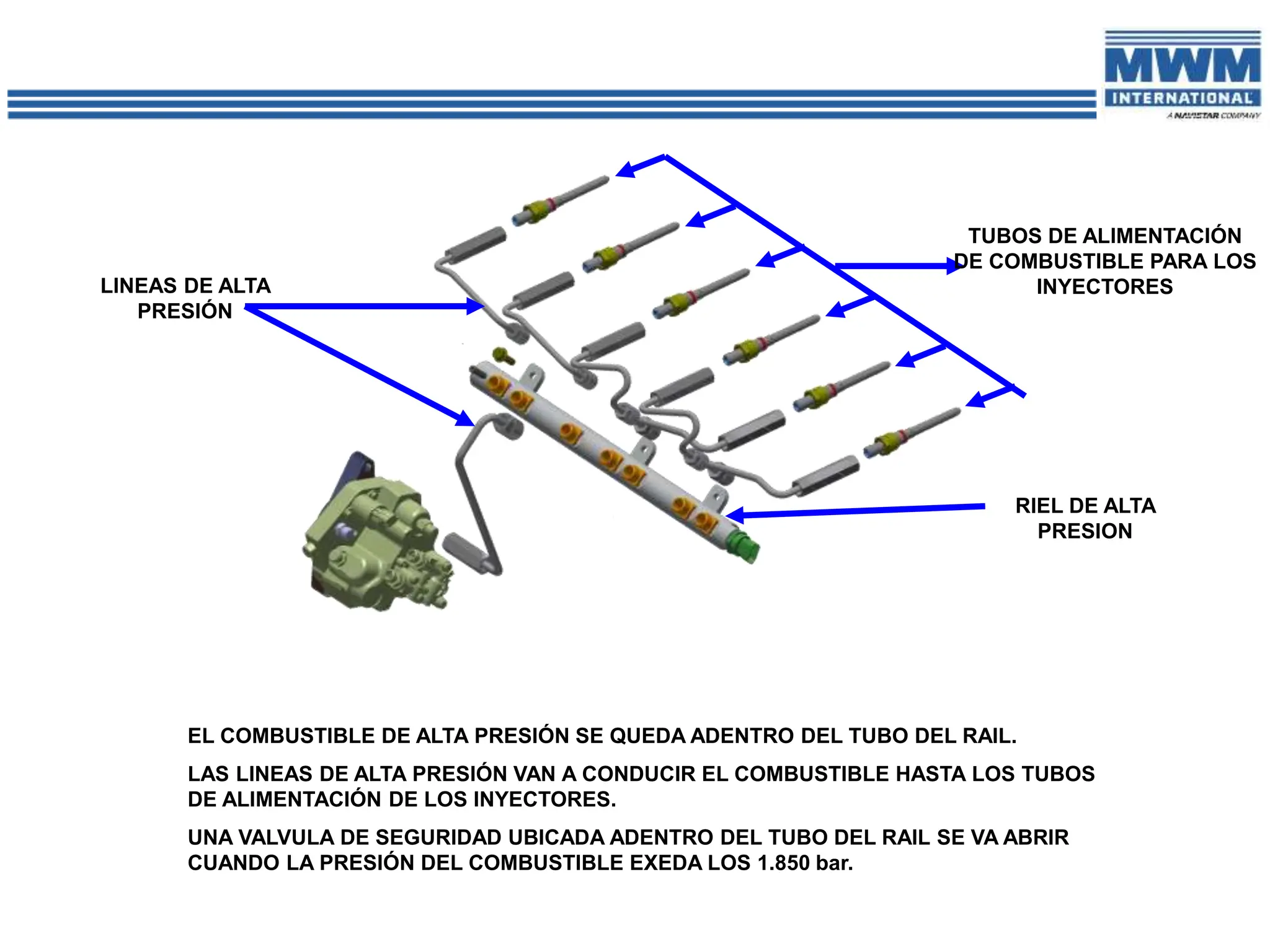 MWM INTERNATIONAL
A NAVISTAR COMPANY

LINEAS DE ALTA PRESIÓN

TUBOS DE ALIMENTACIÓN DE COMBUSTIBLE PARA LOS INYECTORES

RIEL DE ALTA PRESION

EL COMBUSTIBLE DE ALTA PRESIÓN SE QUEDA ADENTRO DEL TUBO DEL RAIL.

LAS LINEAS DE ALTA PRESIÓN VAN A CONDUCIR EL COMBUSTIBLE HASTA LOS TUBOS DE ALIMENTACIÓN DE LOS INYECTORES.

UNA VALVULA DE SEGURIDAD UBICADA ADENTRO DEL TUBO DEL RAIL SE VA ABRIR CUANDO LA PRESIÓN DEL COMBUSTIBLE EXEDA LOS 1.850 bar.