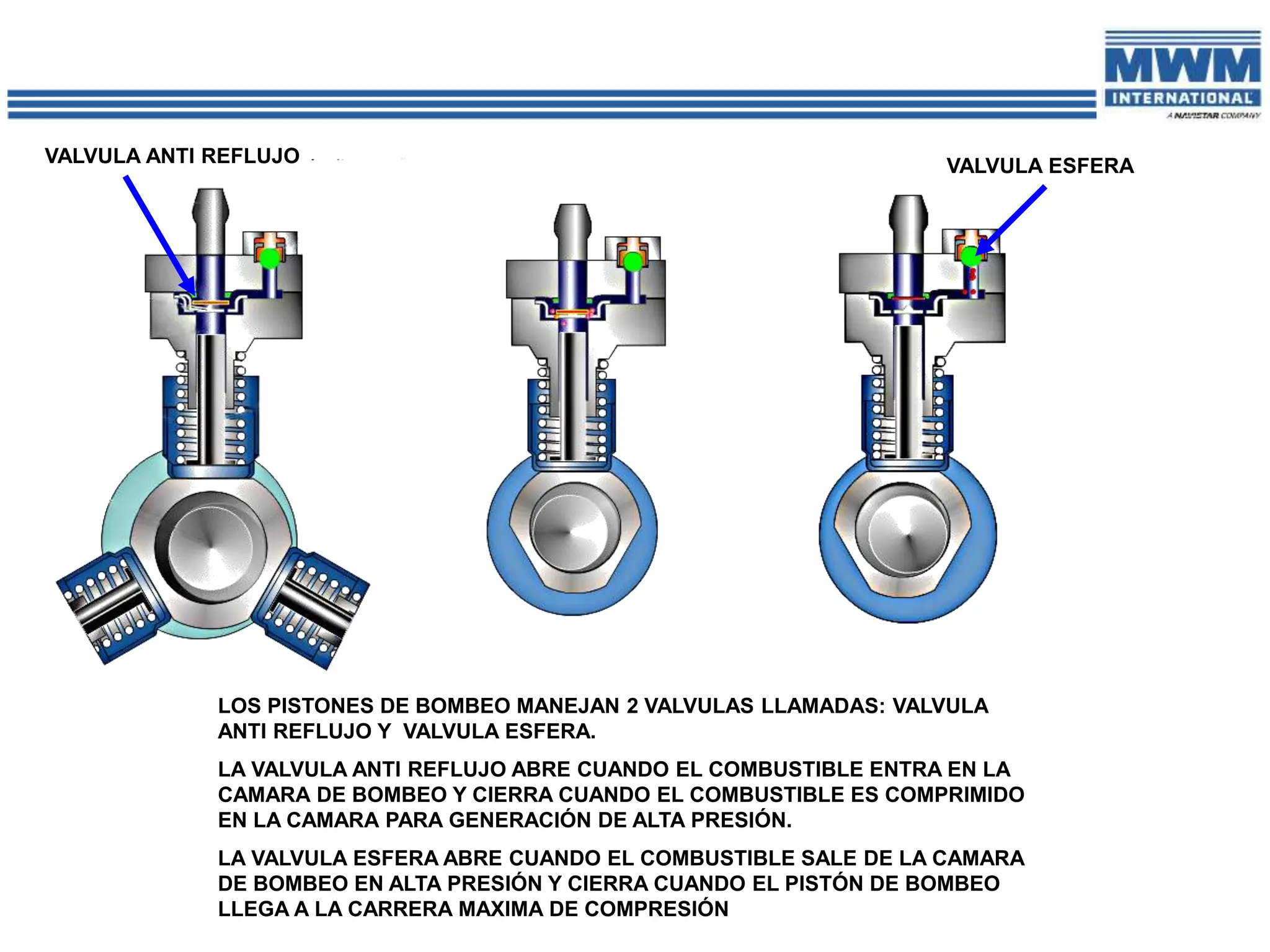 MWM
INTERNATIONAL
A NAVISTAR COMPANY

VALVULA ANTI REFLUJO

VALVULA ESFERA

LOS PISTONES DE BOMBEO MANEJAN 2 VALVULAS LLAMADAS: VALVULA ANTI REFLUJO Y VALVULA ESFERA.

LA VALVULA ANTI REFLUJO ABRE CUANDO EL COMBUSTIBLE ENTRA EN LA CAMARA DE BOMBEO Y CIERRA CUANDO EL COMBUSTIBLE ES COMPRIMIDO EN LA CAMARA PARA GENERACIÓN DE ALTA PRESIÓN.

LA VALVULA ESFERA ABRE CUANDO EL COMBUSTIBLE SALE DE LA CAMARA DE BOMBEO EN ALTA PRESIÓN Y CIERRA CUANDO EL PISTÓN DE BOMBEO LLEGA A LA CARRERA MAXIMA DE COMPRESIÓN