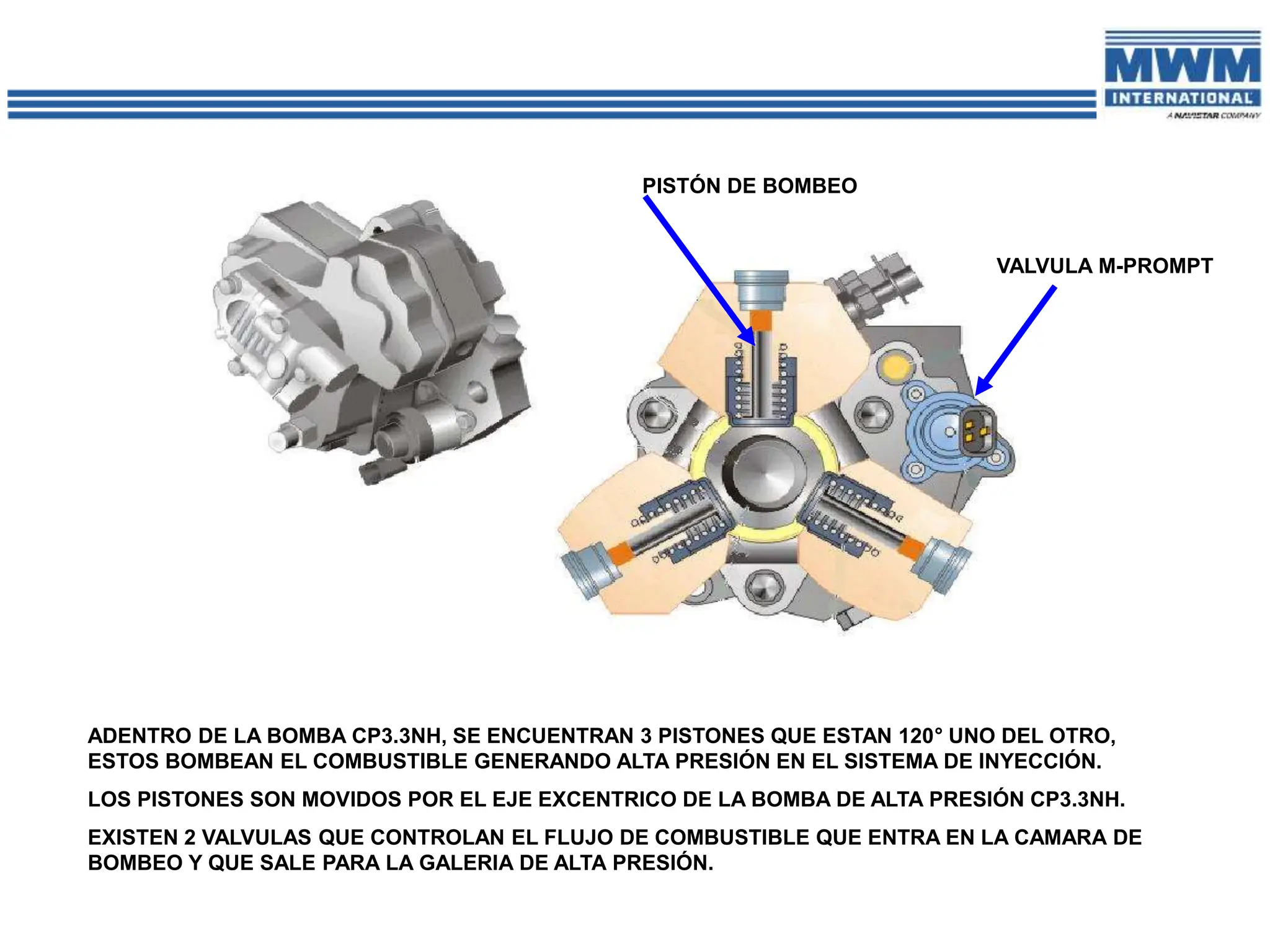 MWM
INTERNATIONAL
A NAVISTAR COMPANY

PISTÓN DE BOMBEO

VALVULA M-PROMPT

ADENTRO DE LA BOMBA CP3.3NH, SE ENCUENTRAN 3 PISTONES QUE ESTAN 120° UNO DEL OTRO, ESTOS BOMBEAN EL COMBUSTIBLE GENERANDO ALTA PRESIÓN EN EL SISTEMA DE INYECCIÓN.

LOS PISTONES SON MOVIDOS POR EL EJE EXCENTRICO DE LA BOMBA DE ALTA PRESIÓN CP3.3NH.

EXISTEN 2 VALVULAS QUE CONTROLAN EL FLUJO DE COMBUSTIBLE QUE ENTRA EN LA CAMARA DE BOMBEO Y QUE SALE PARA LA GALERIA DE ALTA PRESIÓN.