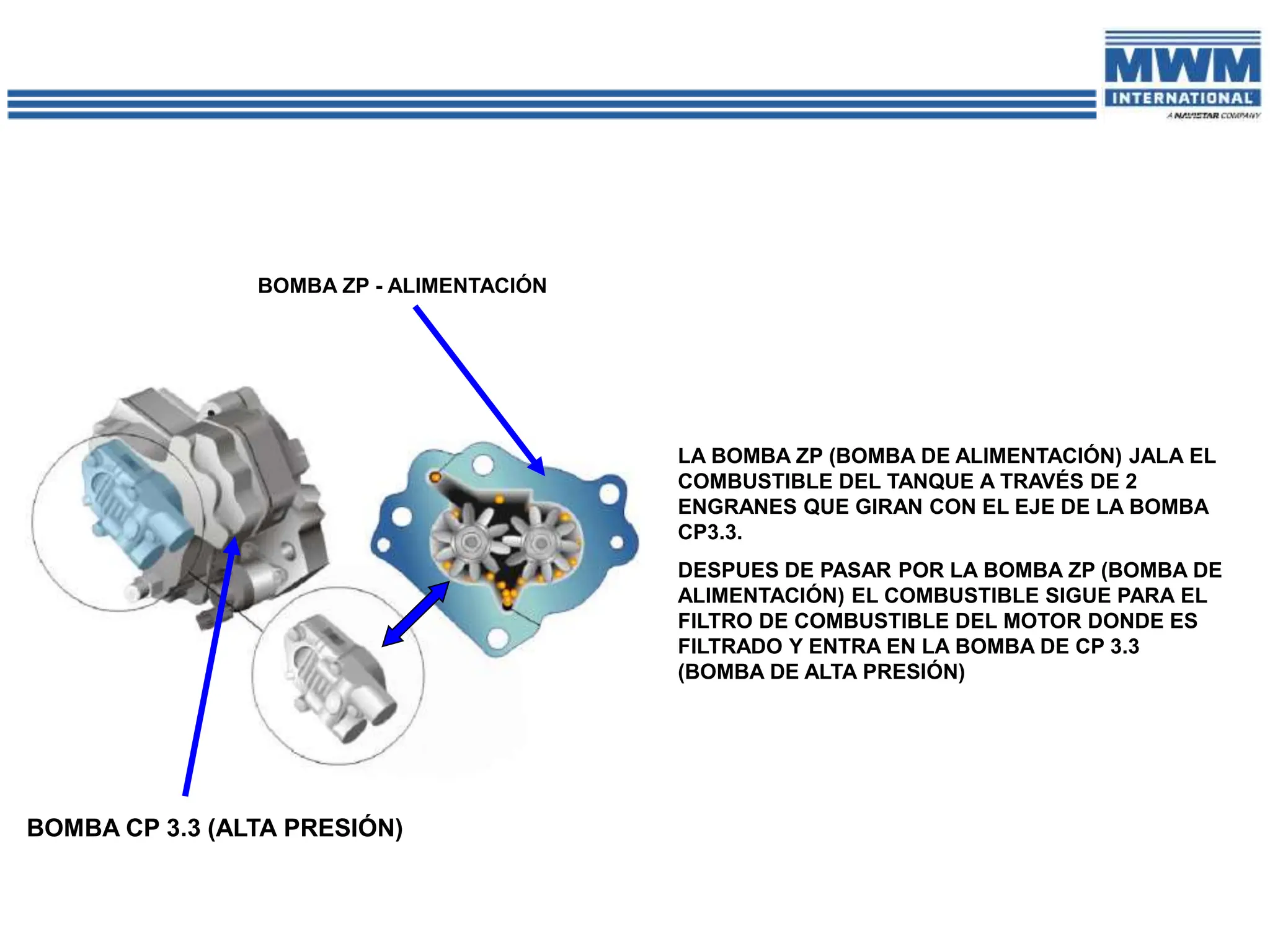 MWM INTERNATIONAL
A NAVISTAR COMPANY

BOMBA ZP - ALIMENTACIÓN

LA BOMBA ZP (BOMBA DE ALIMENTACIÓN) JALA EL COMBUSTIBLE DEL TANQUE A TRAVÉS DE 2 ENGRANES QUE GIRAN CON EL EJE DE LA BOMBA CP3.3.

DESPUES DE PASAR POR LA BOMBA ZP (BOMBA DE ALIMENTACIÓN) EL COMBUSTIBLE SIGUE PARA EL FILTRO DE COMBUSTIBLE DEL MOTOR DONDE ES FILTRADO Y ENTRA EN LA BOMBA DE CP 3.3 (BOMBA DE ALTA PRESIÓN)

BOMBA CP 3.3 (ALTA PRESIÓN)