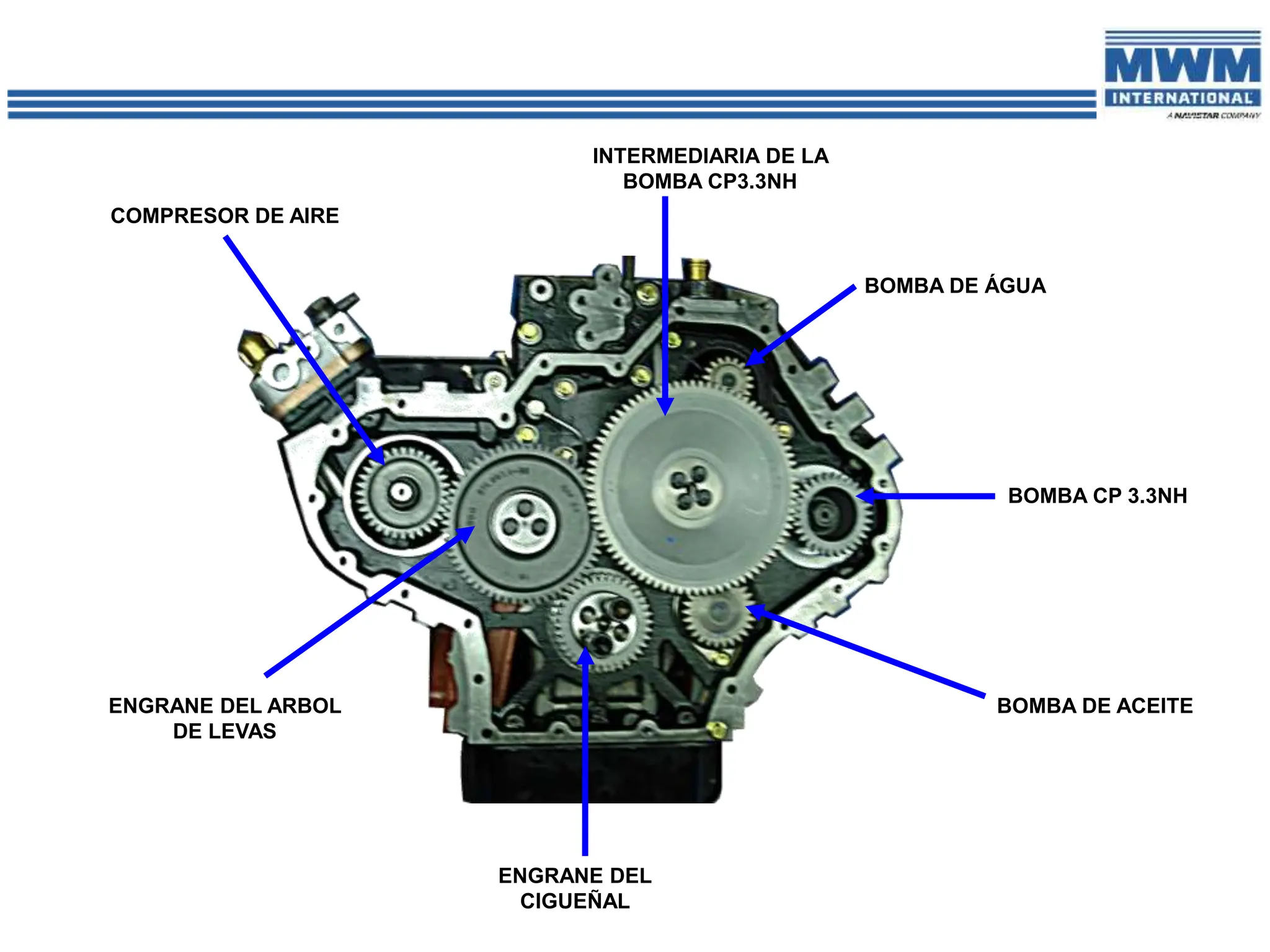 MWM
INTERNATIONAL
A NAVISTAR COMPANY

INTERMEDIARIA DE LA BOMBA CP3.3NH

COMPRESOR DE AIRE

BOMBA DE ÁGUA

BOMBA CP 3.3NH

ENGRANE DEL ARBOL DE LEVAS

BOMBA DE ACEITE

ENGRANE DEL CIGUEÑAL