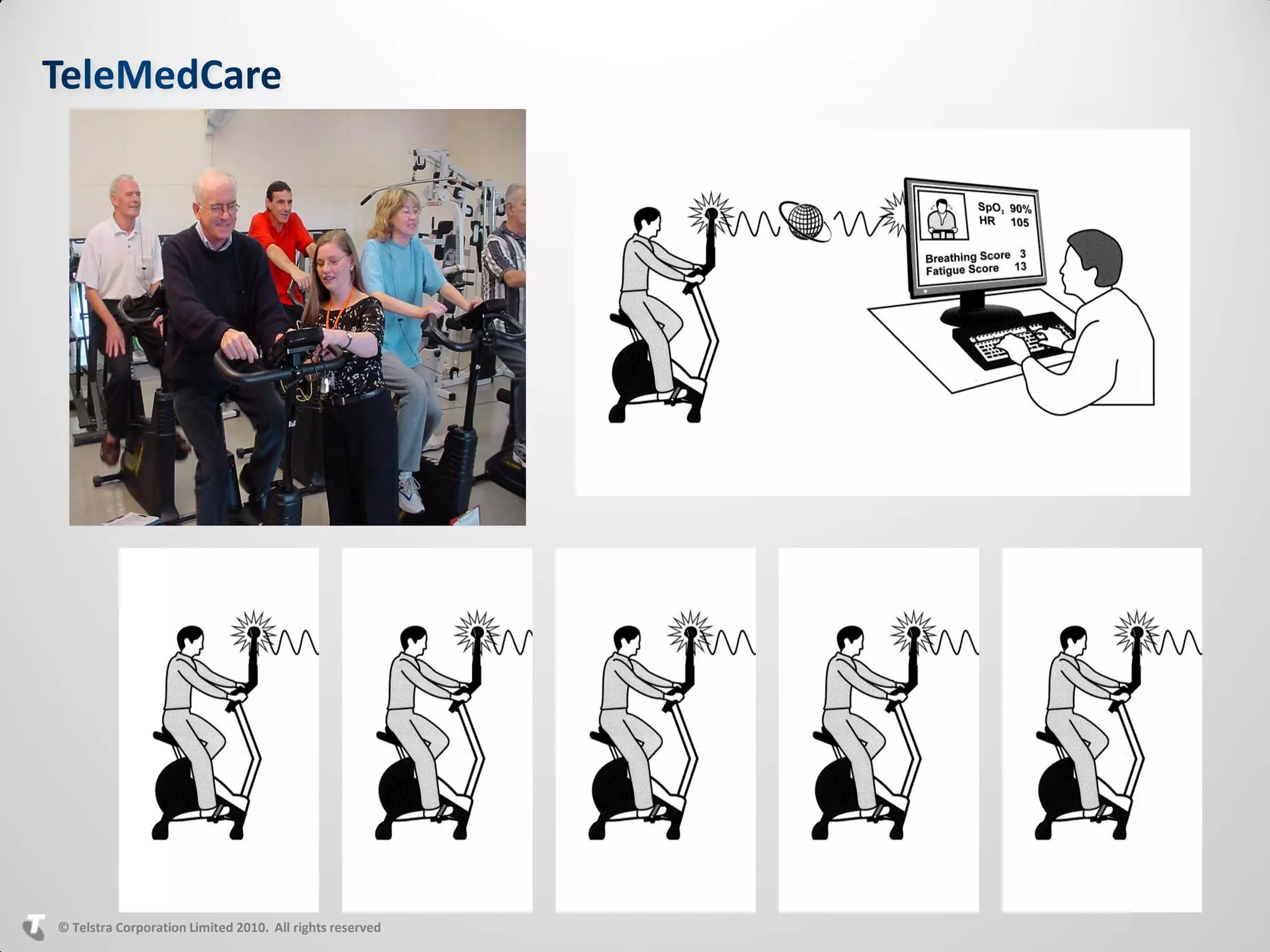 TeleMedCare

$SpO_2$ 90%
HR 105

Breathing Score 3
Fatigue Score 13

© Telstra Corporation Limited 2010. All rights reserved